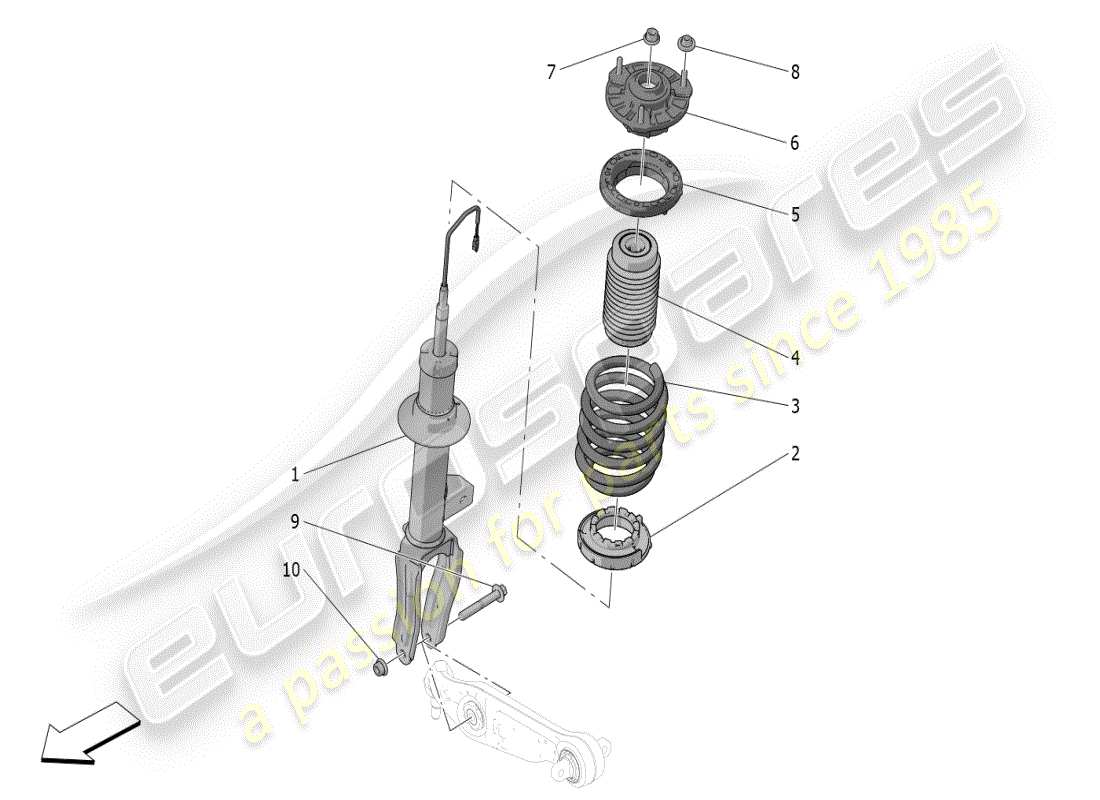 7
8
6
5
4
3
2
1
9
10
eurospares
a passion for parts since 1985