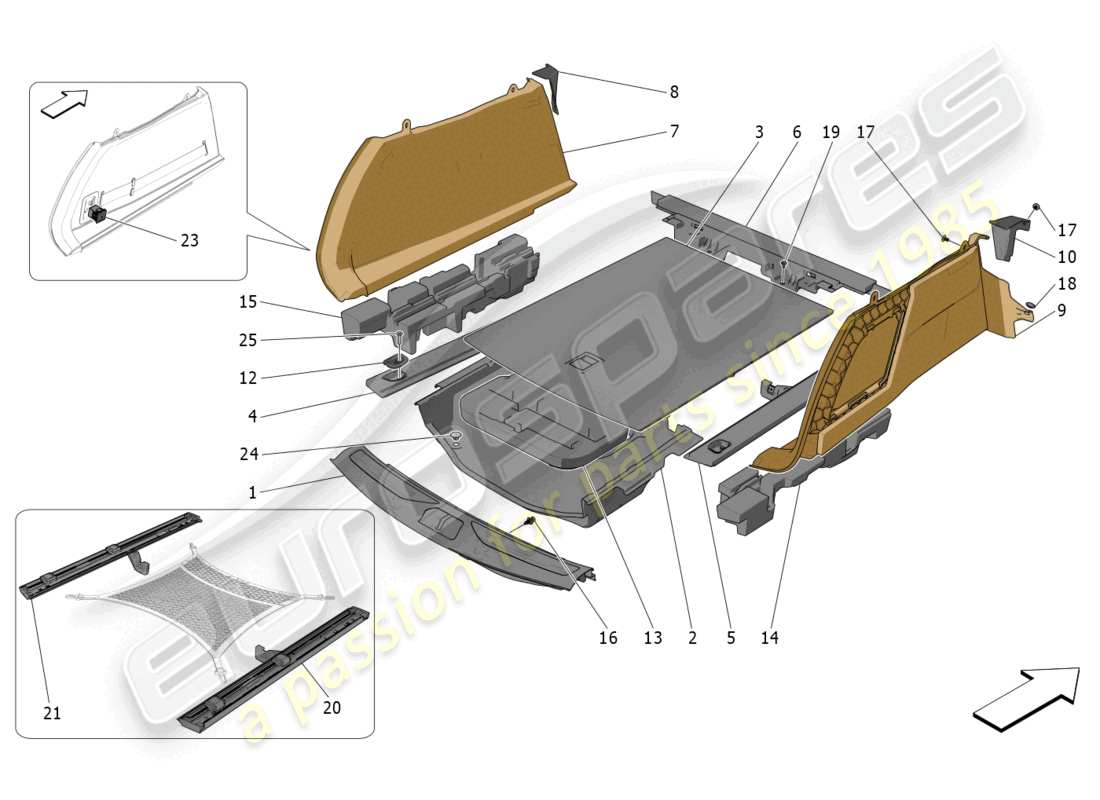 8
7
3
6
19
17
17
10
18
9
23
15
25
12
4
24
1
16
13
2
5
14
21
20
eurospares
a passion for parts since 1985