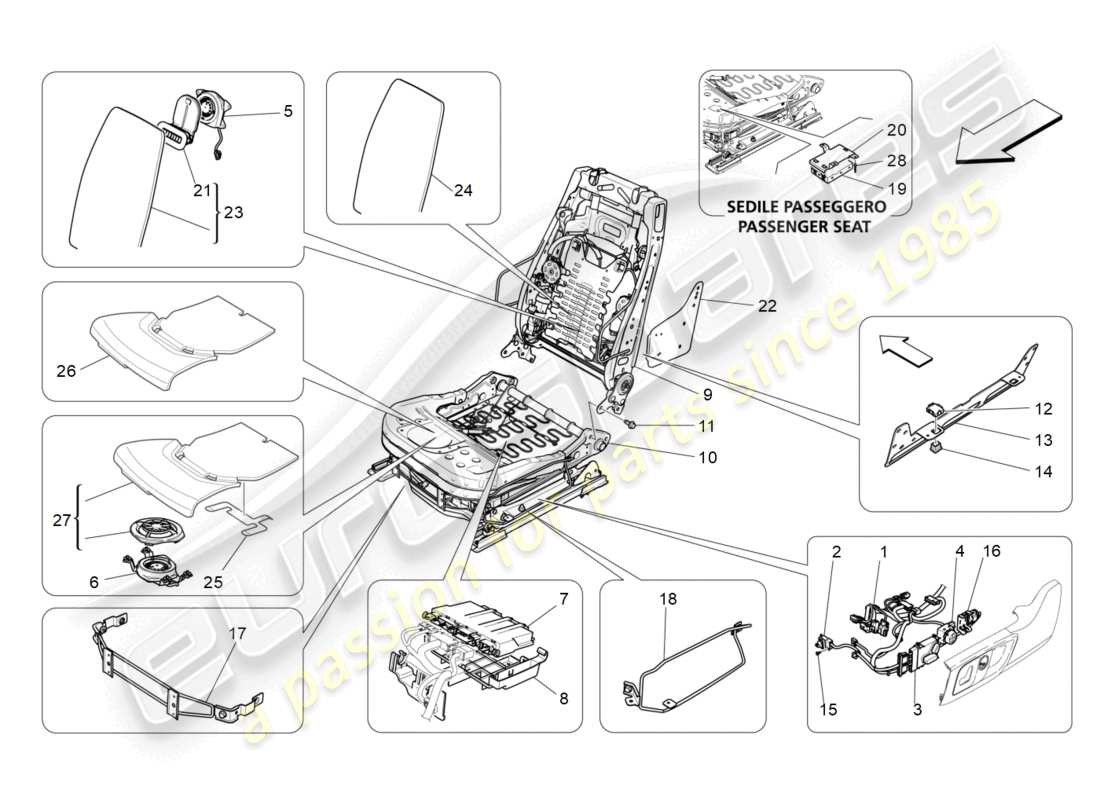 5
21
23
24
20
28
19
SEDILE PASSEGGERO
PASSENGER SEAT
22
26
9
11
10
12
13
14
27
6
25
17
7
8
18
2
1
4
16
15
3
eurospares
a passion for parts since 1985