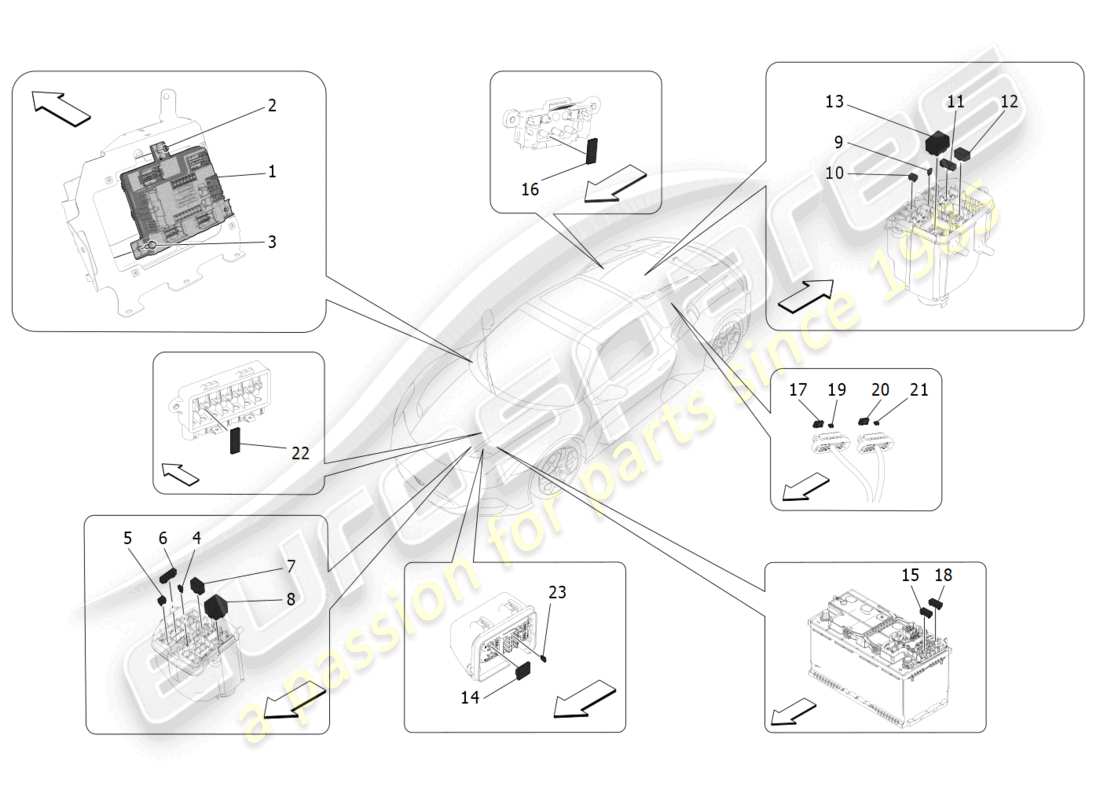 2
1
3
16
13
11
12
9
10
22
17
19
20
21
5
6
4
7
8
23
14
15
18
eurospares
a passion for parts since 1985