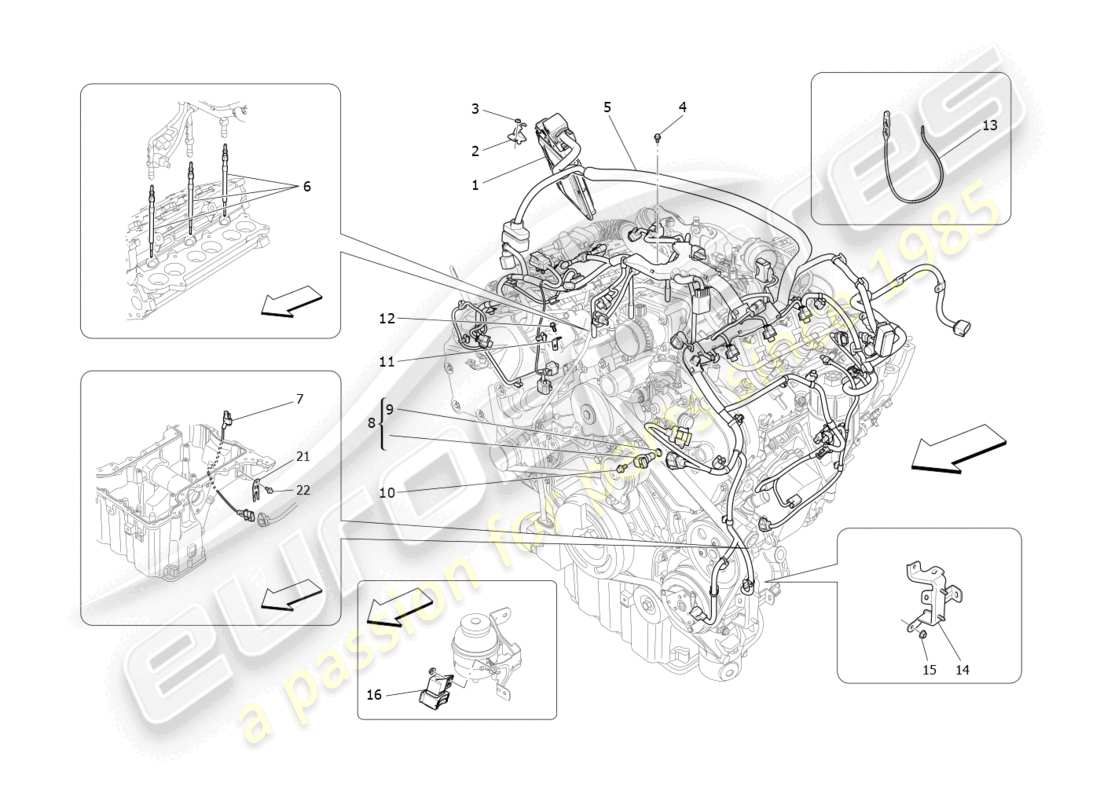 3
2
1
5
4
13
6
12
11
7
8
9
10
21
22
16
15
14
eurospares
a passion for parts since 1985