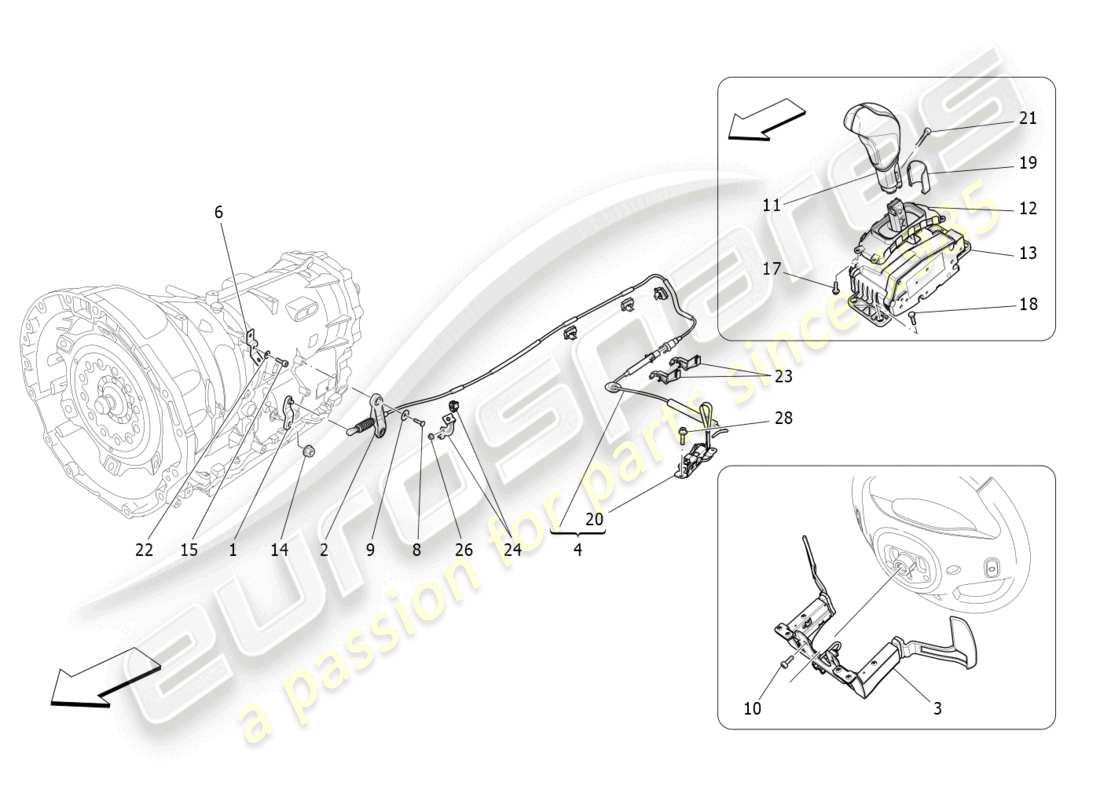 6
22 15 1 14 2 9 8 26 24
20
4
23
28
21
19
11
12
13
17
18
10
3
eurospares
a passion for parts since 1985