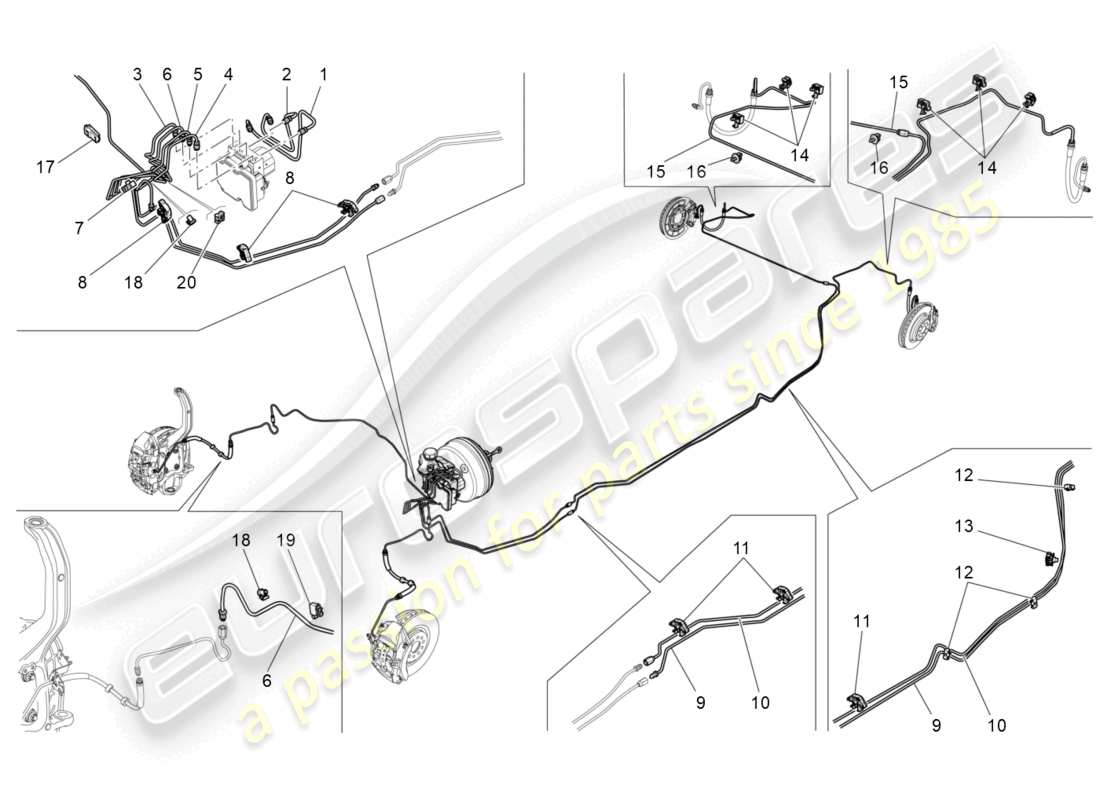 3 6 5 4 2 1
17
7
8
8 18 20
15 16 14
15
16 14
18 19
6
11
9 10
12
13
12
11
9 10
eurospares
a passion for parts since 1985