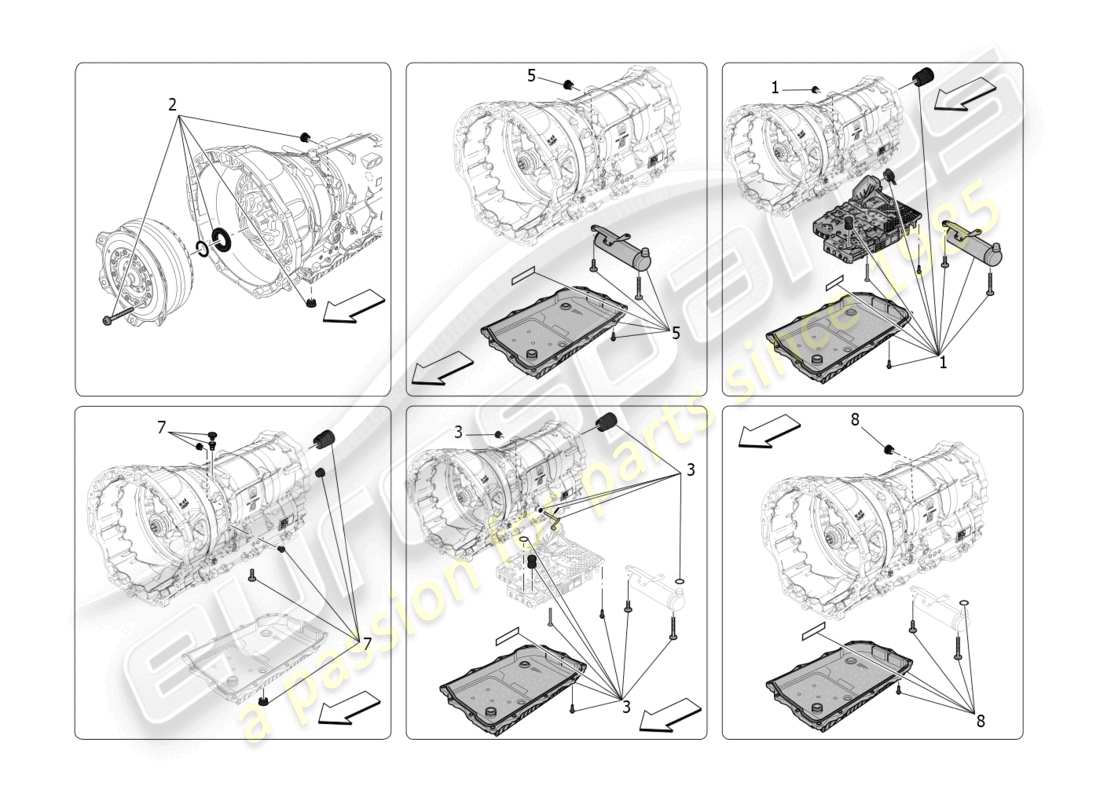 2

5

5

1

1

7

7

3

3

3

8

8

eurospares
a passion for parts since 1985