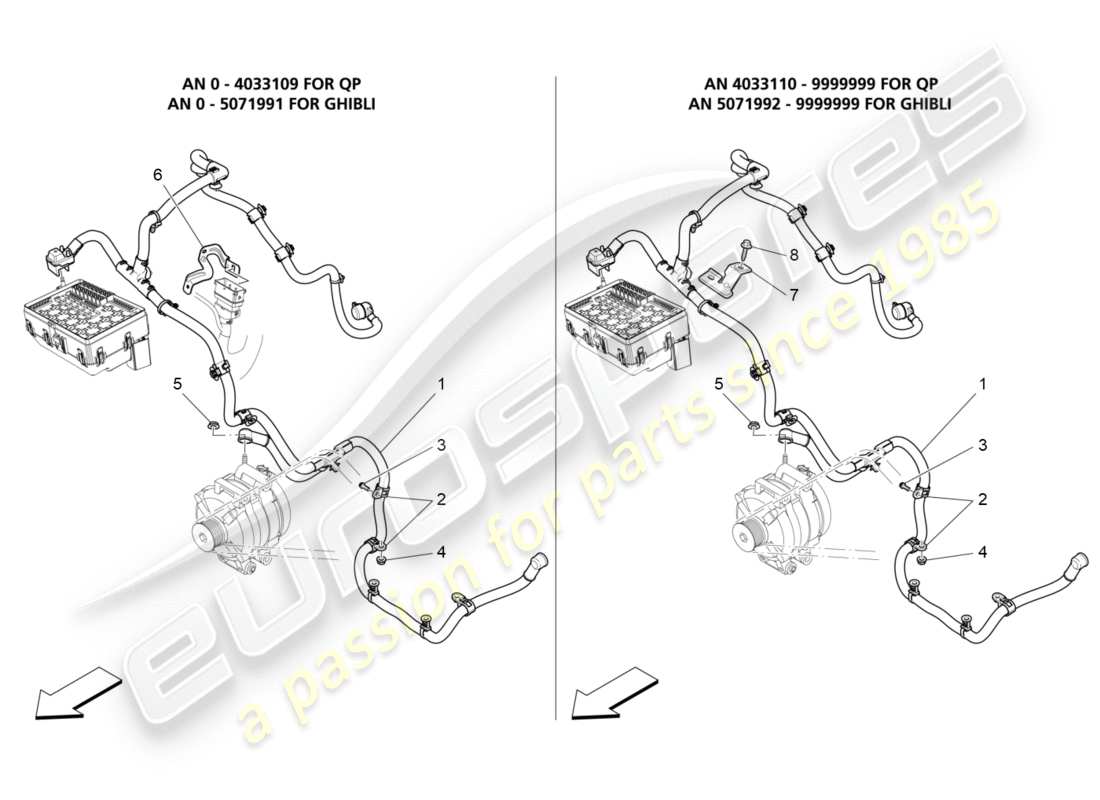 AN 0 - 4033109 FOR QP
AN 0 - 5071991 FOR GHIBLI

6
5
1
3
2
4

AN 4033110 - 9999999 FOR QP
AN 5071992 - 9999999 FOR GHIBLI

8
7
5
1
3
2
4

eurospares
a passion for parts since 1985