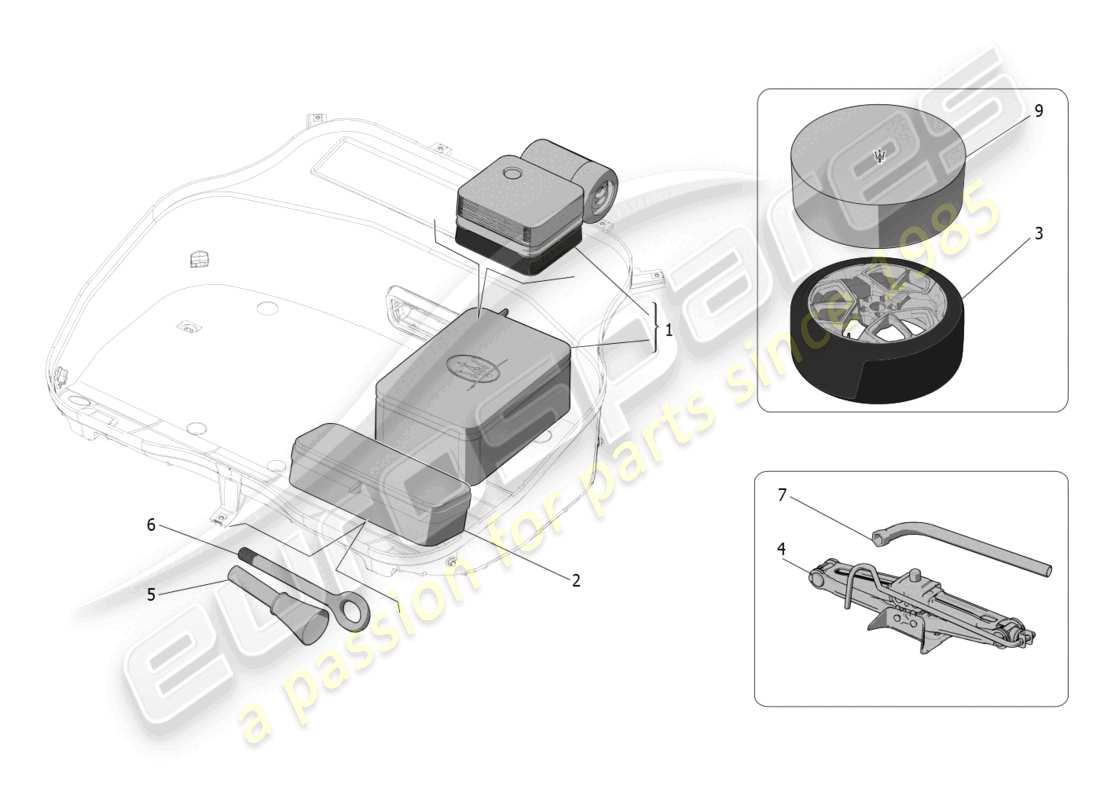 9
3
1
2
6
5
7
4
eurospares
a passion for parts since 1985