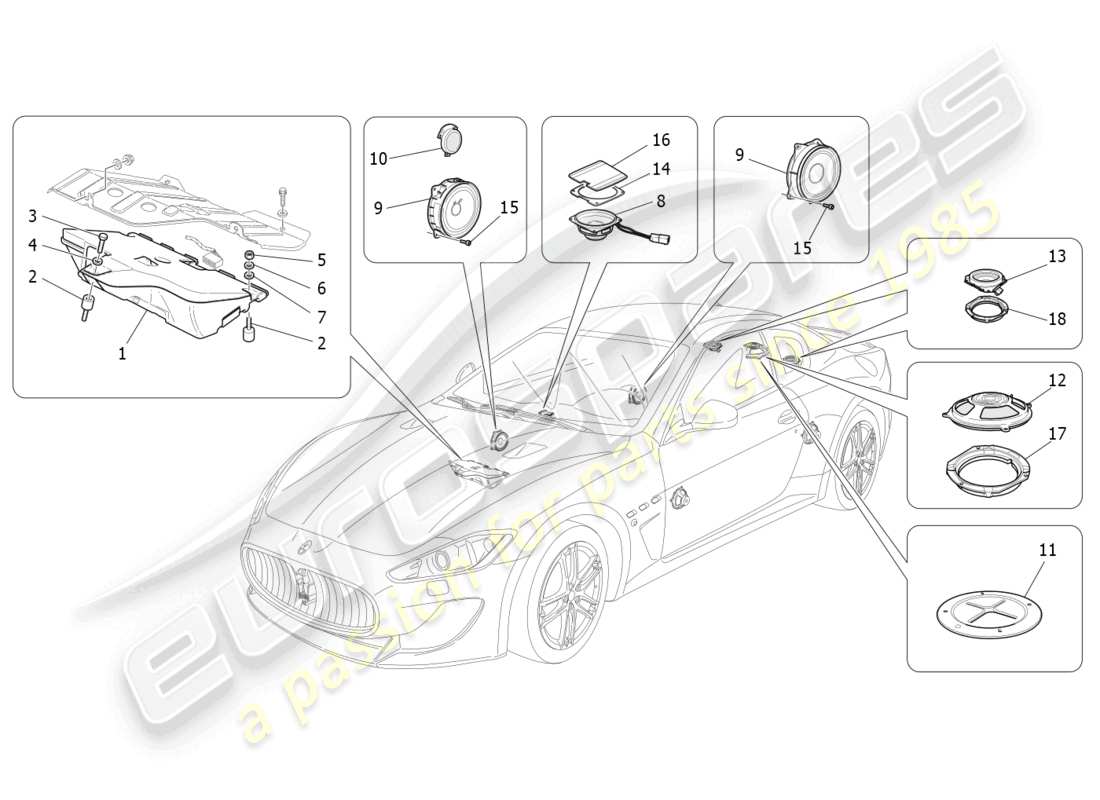 3
4
2
1
5
6
7
2
10
9
15
16
14
8
9
15
13
18
12
17
11
eurospares
a passion for parts since 1985