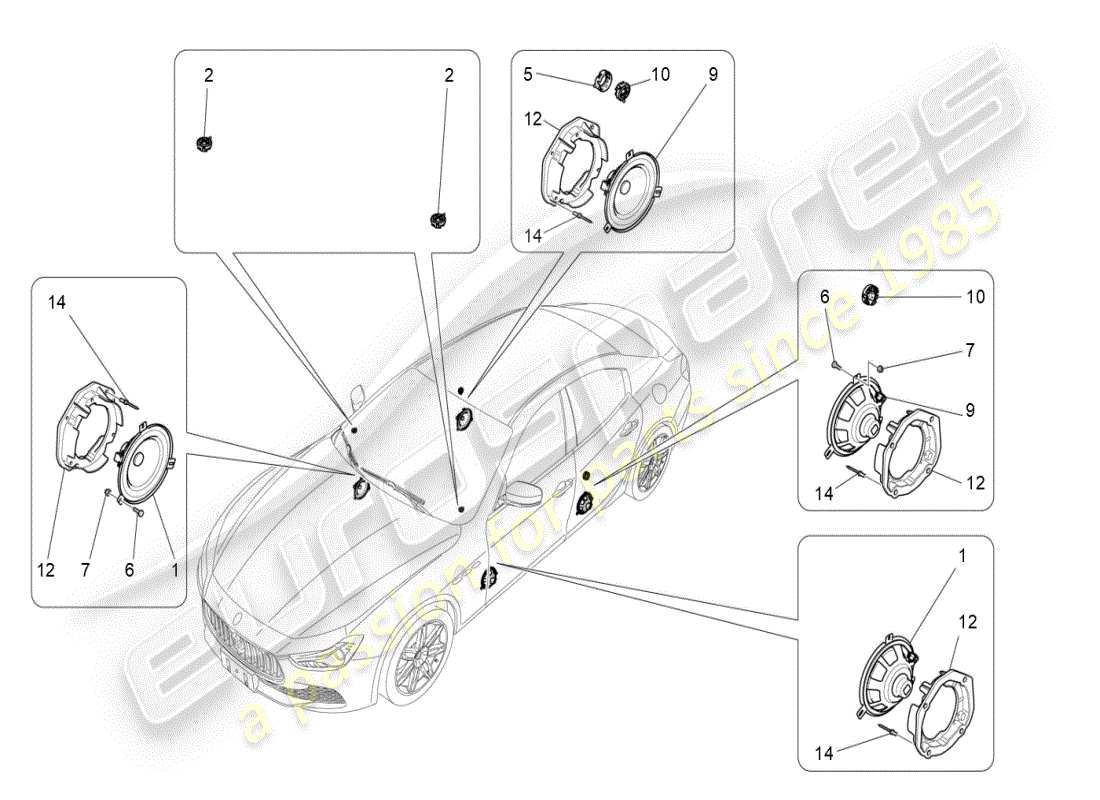 2
2
5
10
9
12
14
14
12
7
6
1
6
10
7
9
14
12
1
12
14
eurospares
a passion for parts since 1985