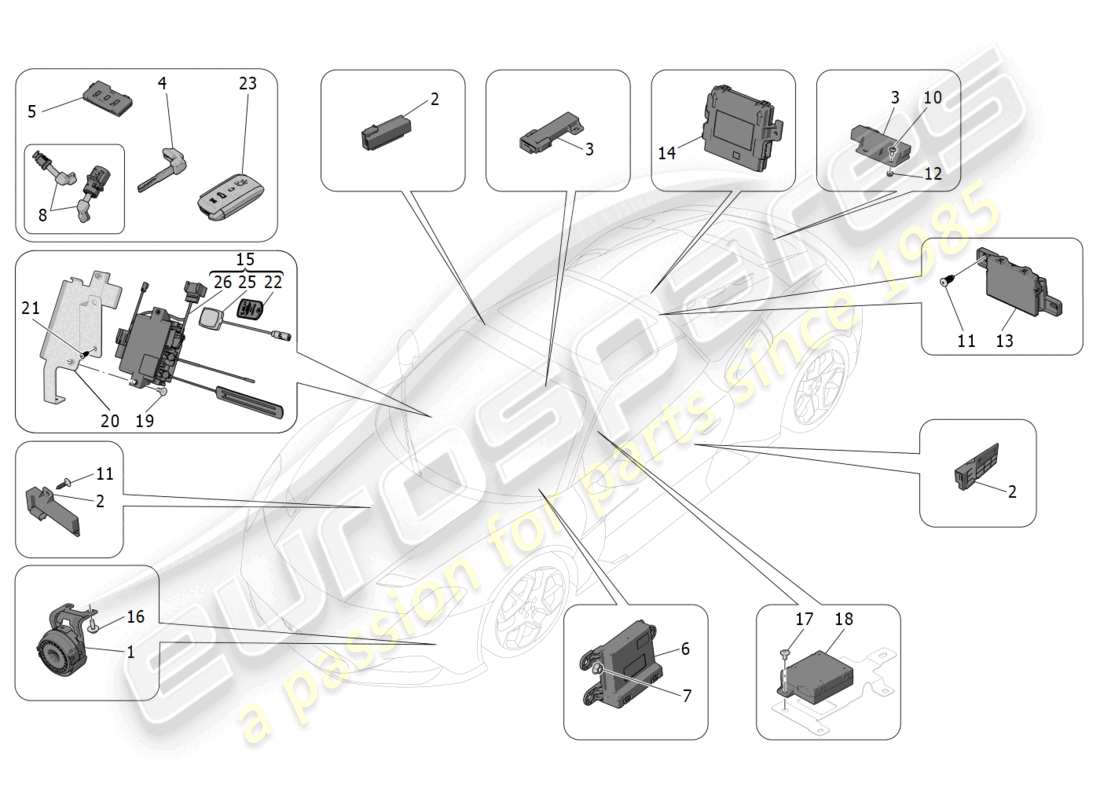 5
4
23
8
2
3
14
3
10
12
15
26
25
22
21
20
19
11
13
11
2
2
16
1
6
7
17
18
eurospares
a passion for parts since 1985