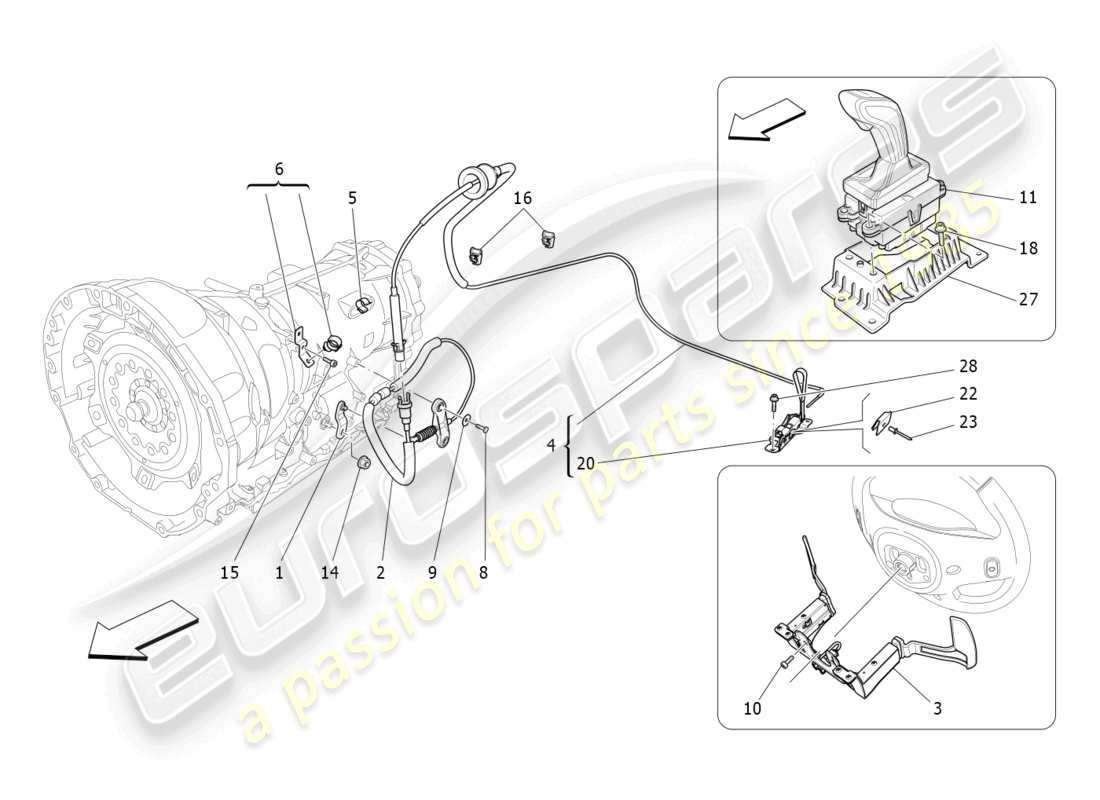 6
5
16
11
18
27
28
22
23
4
20
15
1
14
2
9
8
10
3
eurospares
a passion for parts since 1985