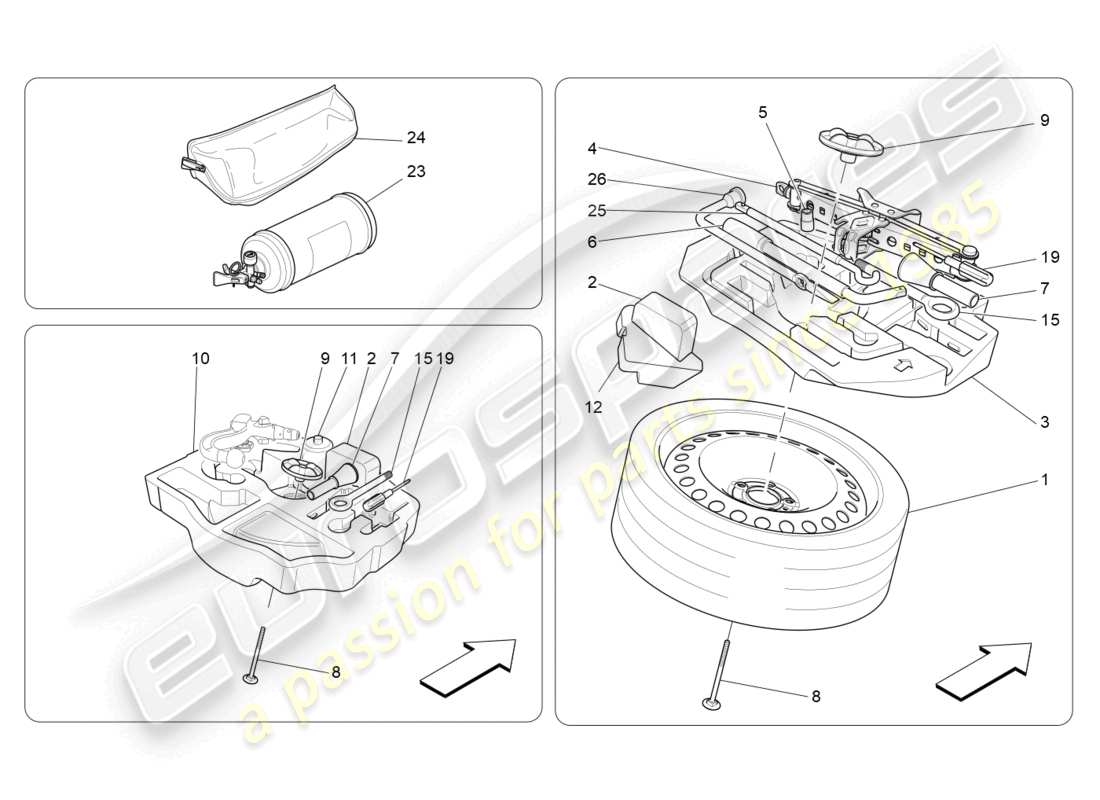 24
23
10
9
11
2
7
15
19
8
5
9
4
26
25
6
19
7
15
2
12
3
1
8
eurospares
a passion for parts since 1985