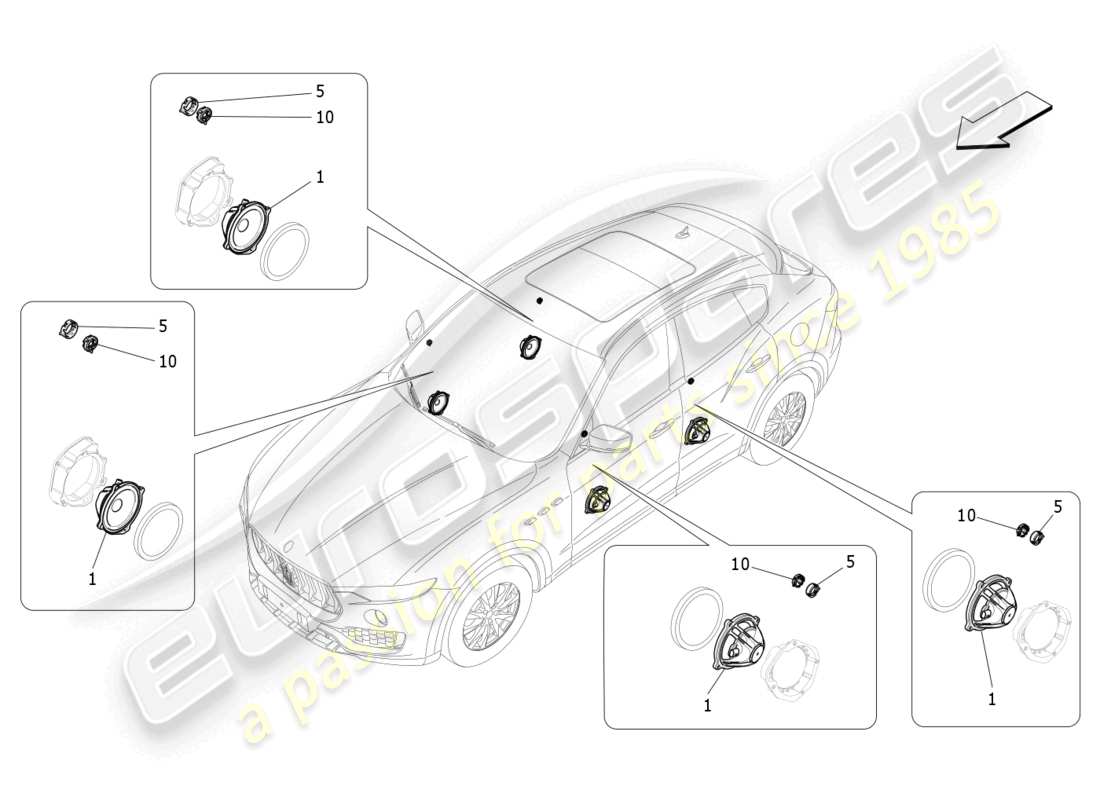 5
10
1
5
10
1
10
5
1
10
5
1
eurospares
a passion for parts since 1985