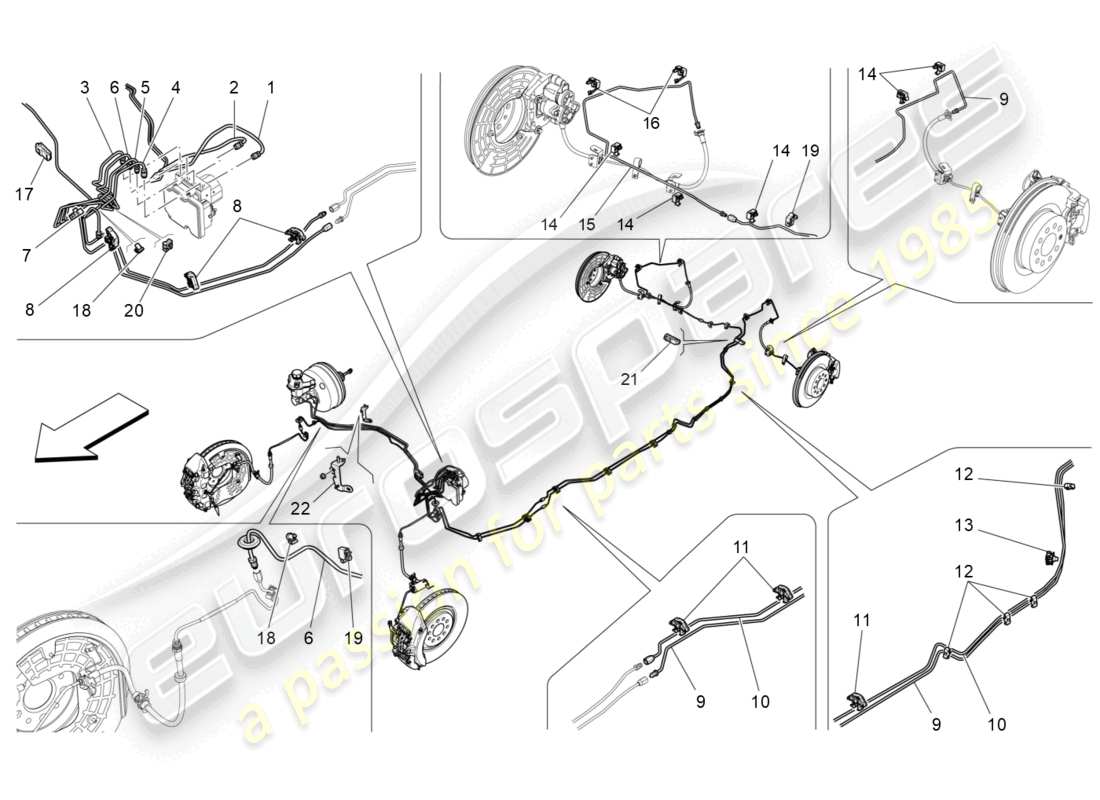 3 6 5 4 2 1
17
7
8
8 18 20
16
14 19
14 15 14
14
9
21
22
18 6 19
11
9 10
12
13
12
11
9 10
eurospares
a passion for parts since 1985