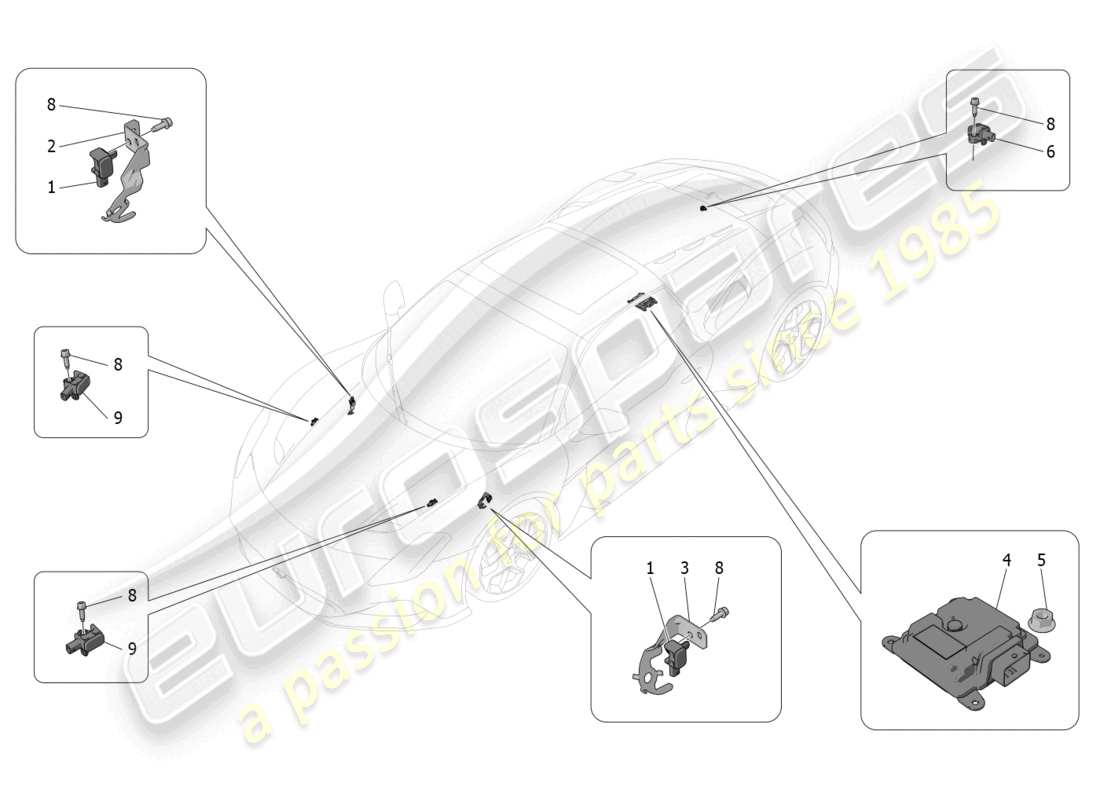 8
2
1

8
6

8
9

8
9

1
3
8

4
5

eurospares
a passion for parts since 1985