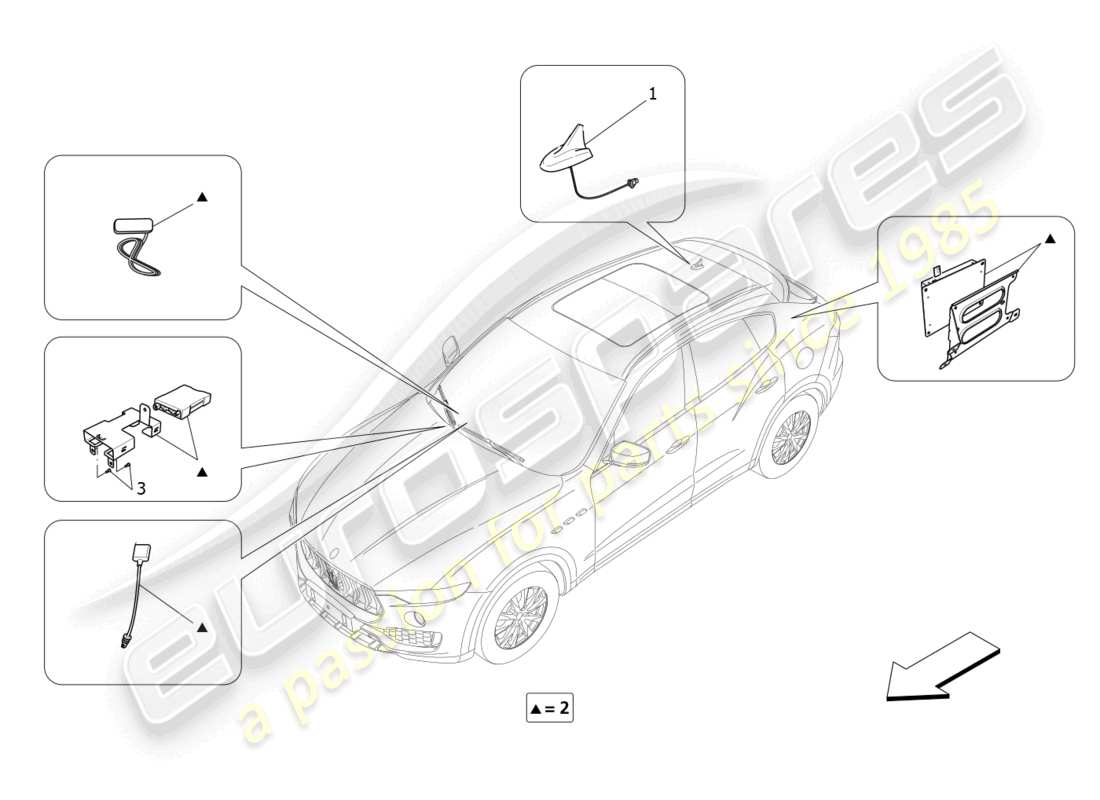 1
▲
▲
▲
3
▲
▲ = 2
eurospares
a passion for parts since 1985