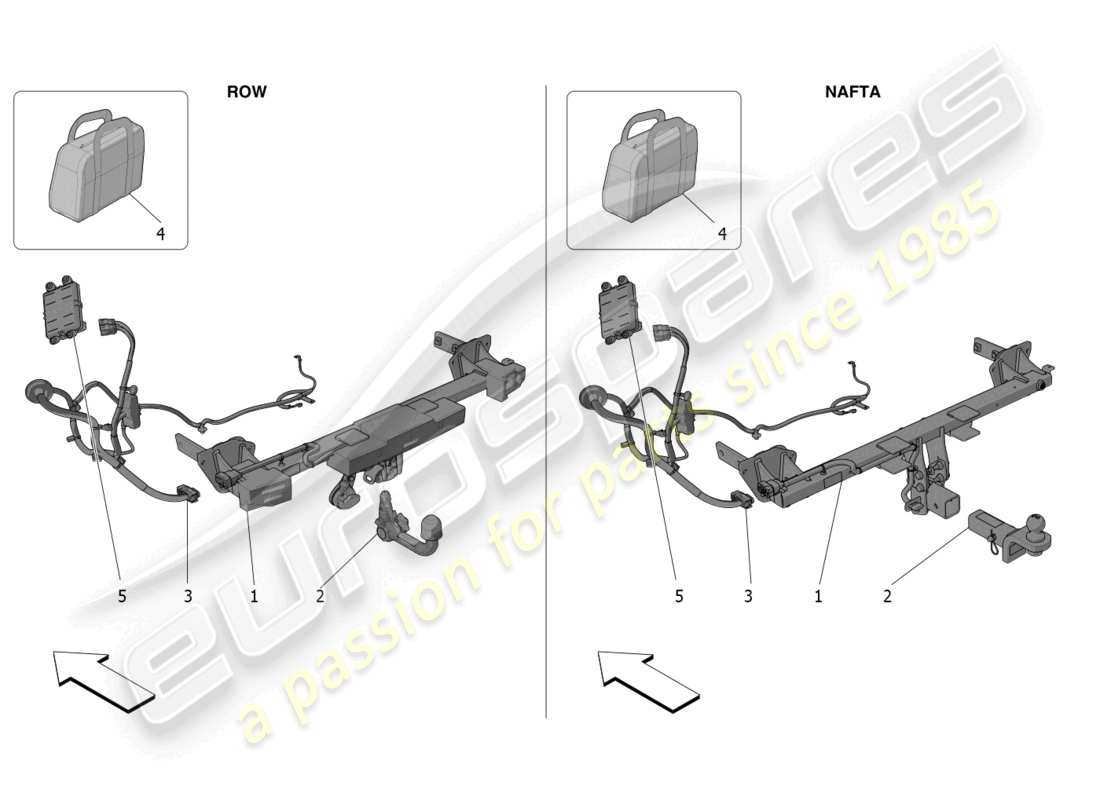 ROW

4

5 3 1 2

NAFTA

4

5 3 1 2

eurospares
a passion for parts since 1985