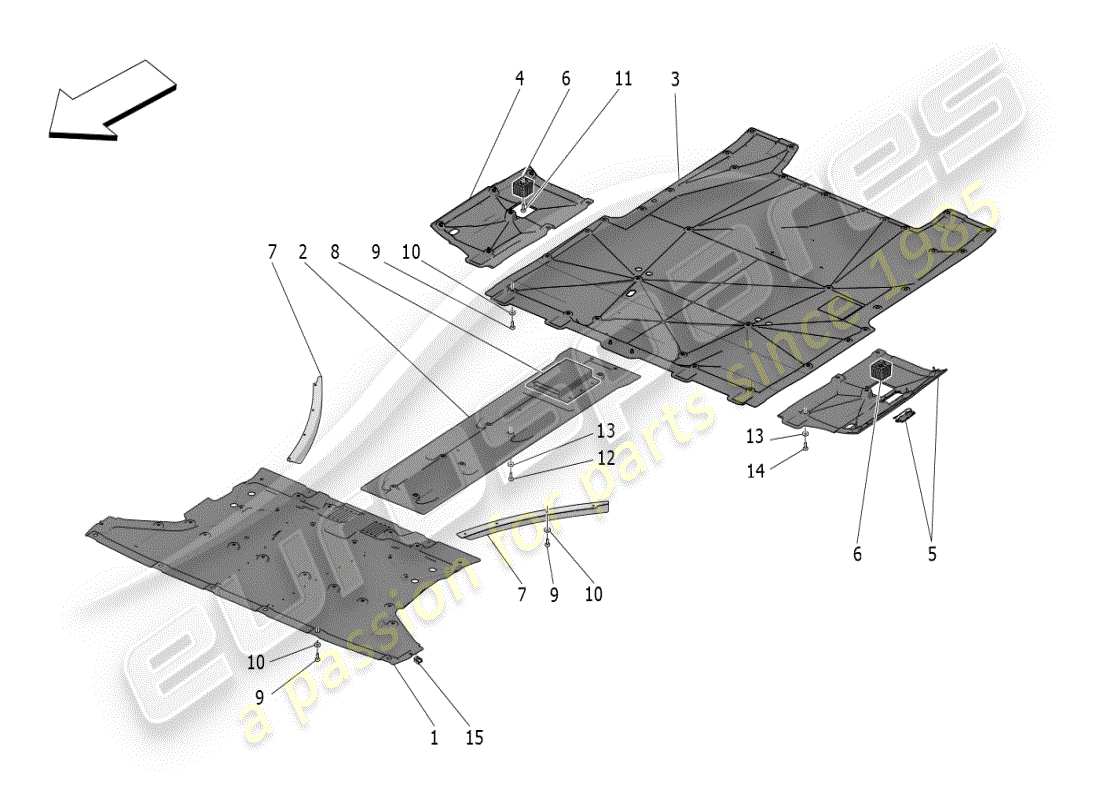 4 6 11 3
7 2 8 9 10
13
12
13
14
7 9 10
6 5
10
9
1 15
eurospares
a passion for parts since 1985