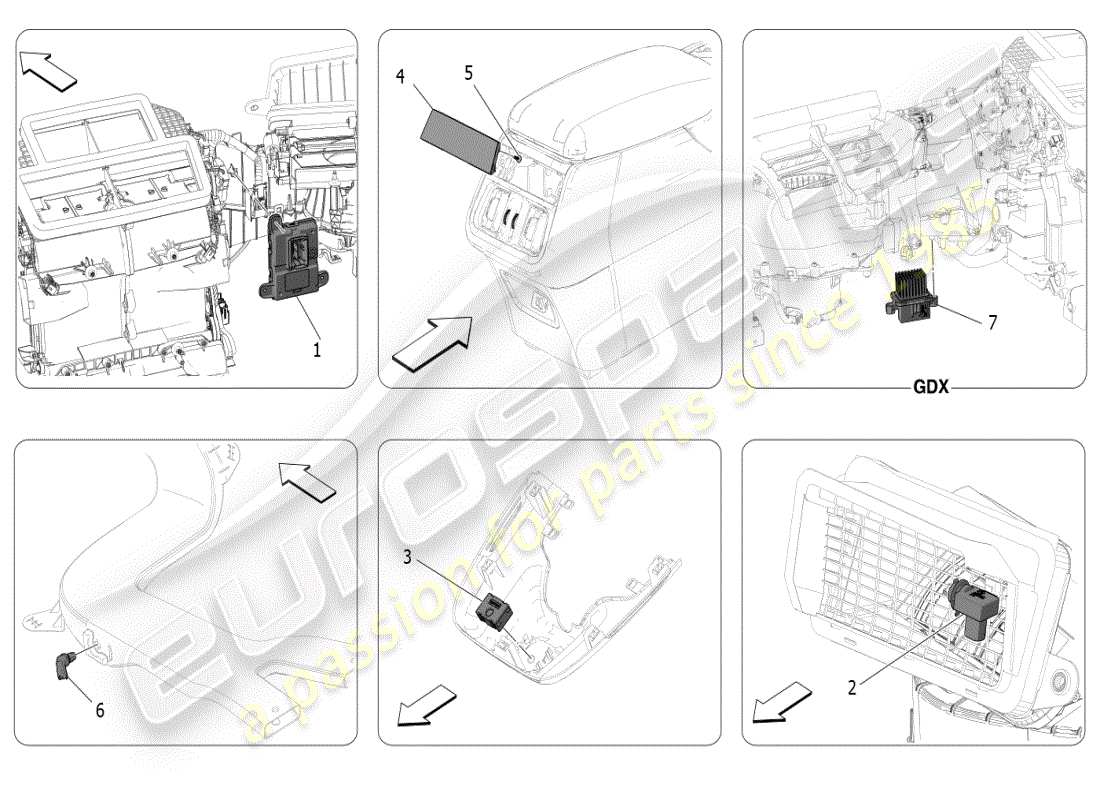 1

4

5

7

GDX

6

3

2

eurospares

a passion for parts since 1985