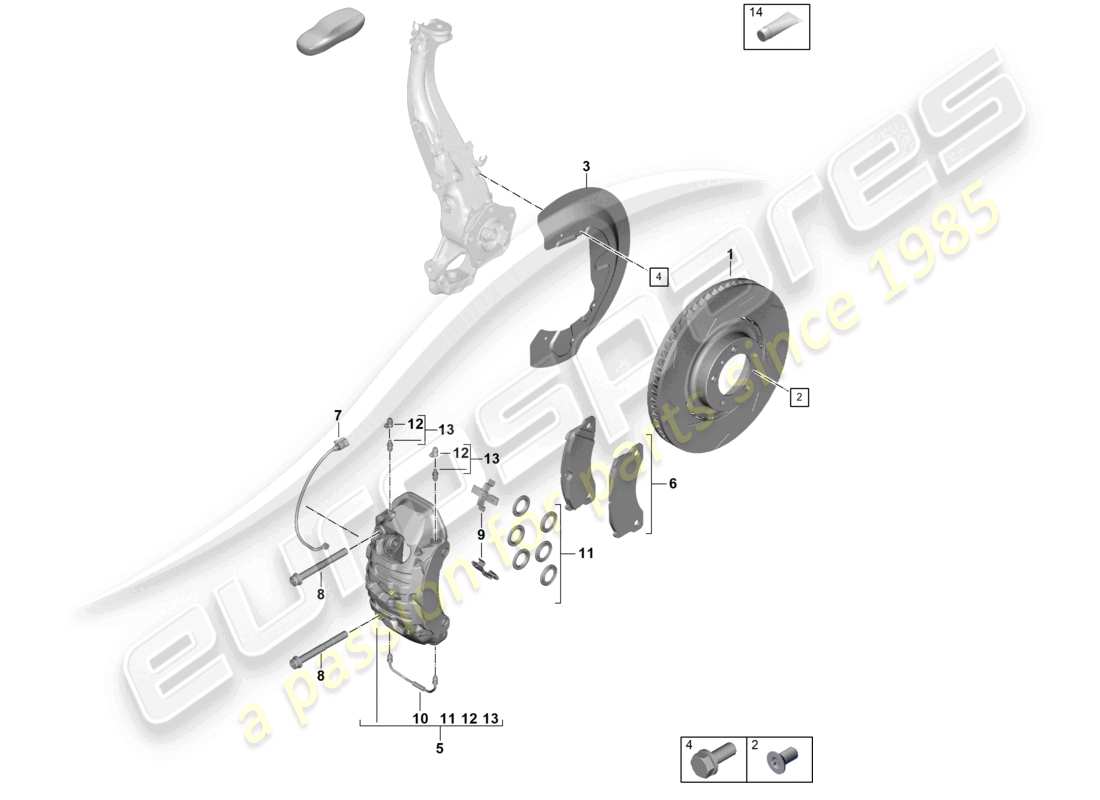 14

3

4

1

2

7

12

13

12

13

6

9

11

8

8

10 11 12 13

5

4 2

eurospares

a passion for parts since 1985