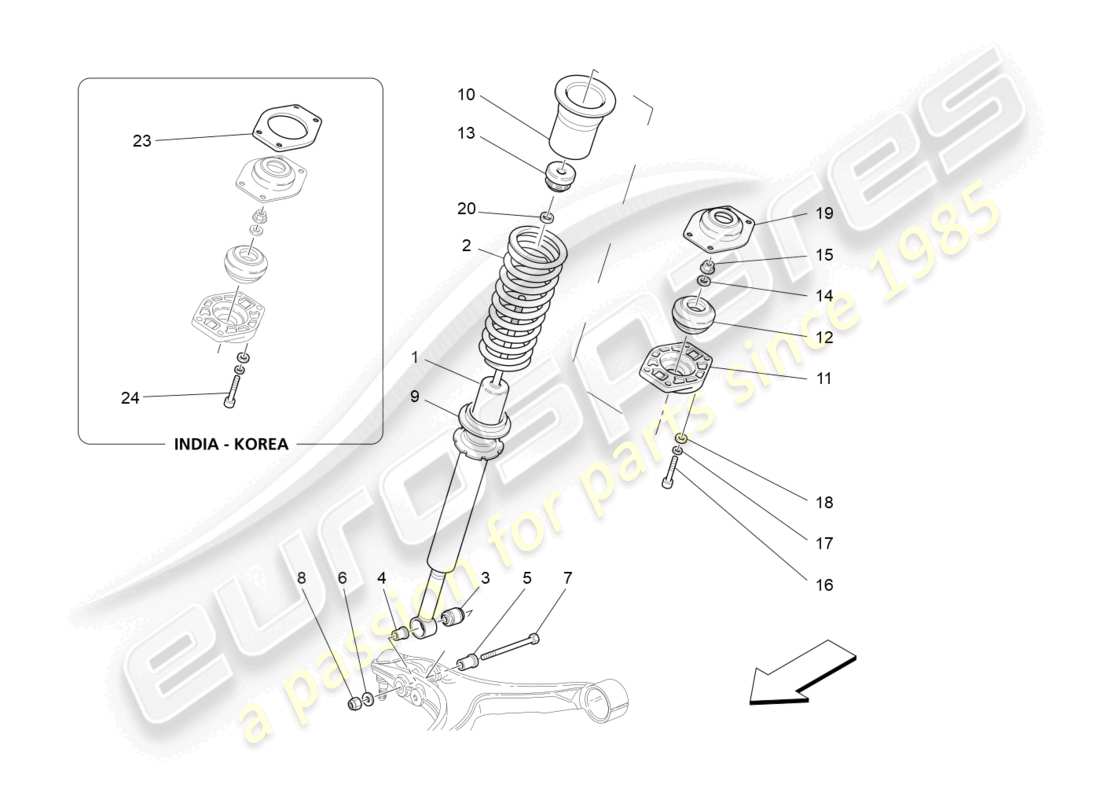 23

24

INDIA - KOREA

10

13

20

2

1

9

19

15

14

12

11

18

17

16

8

6

4

3

5

7

eurospares
a passion for parts since 1985