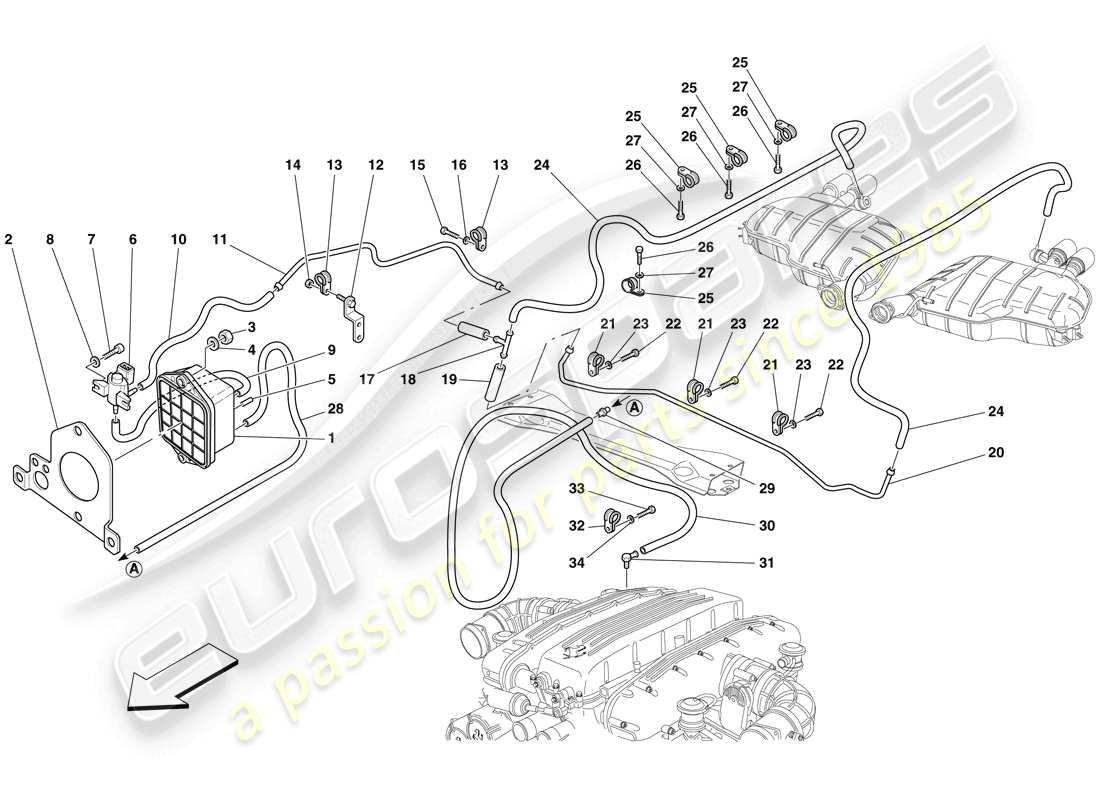 25
27
26
25
27
26
25
27
26
14
13
12
15
16
13
24
2
8
7
6
10
11
26
27
25
3
4
9
5
28
1
17
18
19
21
23
22
21
23
22
21
23
22
A
24
20
29
33
32
34
30
31
A

eurospares
a passion for parts since 1985