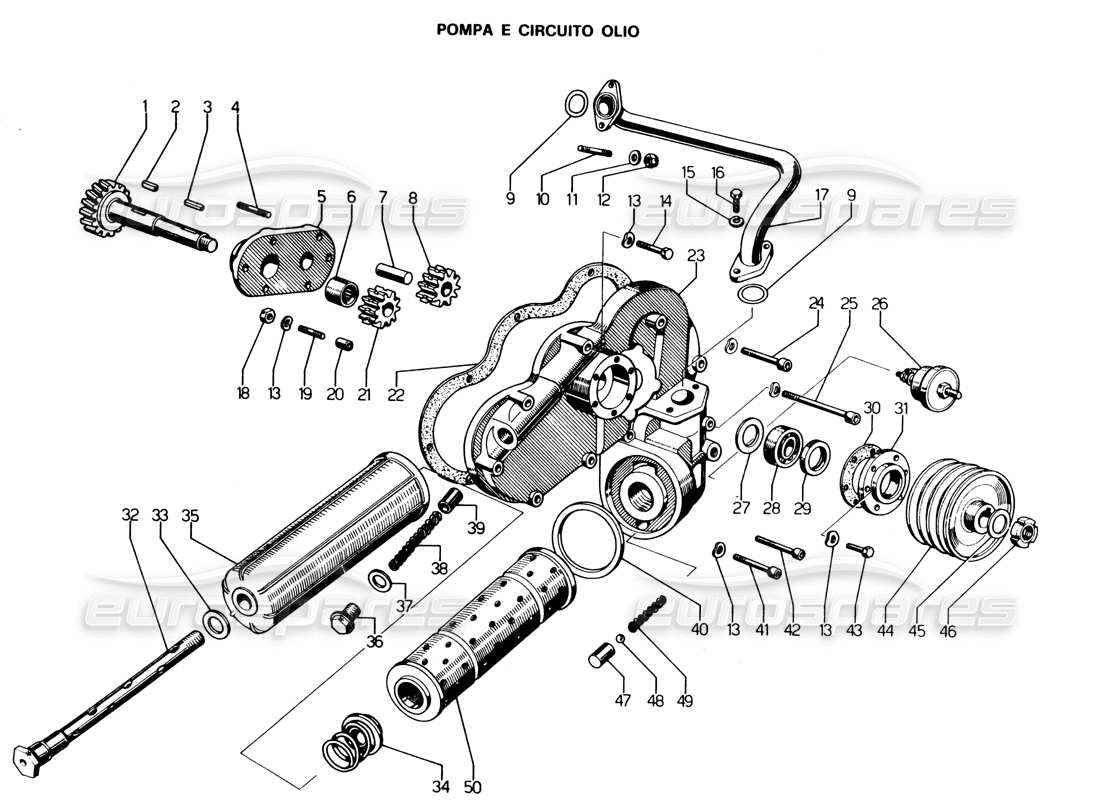 POMPA E CIRCUITO OLIO

1 2 3 4 5 6 7 8 9 10 11 12 13 14 15 16 17 9 23 24 25 26 18 13 19 20 21 22 30 31 27 28 29 32 33 35 39 38 37 36 40 13 41 42 13 43 44 45 46 47 48 49 34 50

eurospares eurospares eurospares eurospares