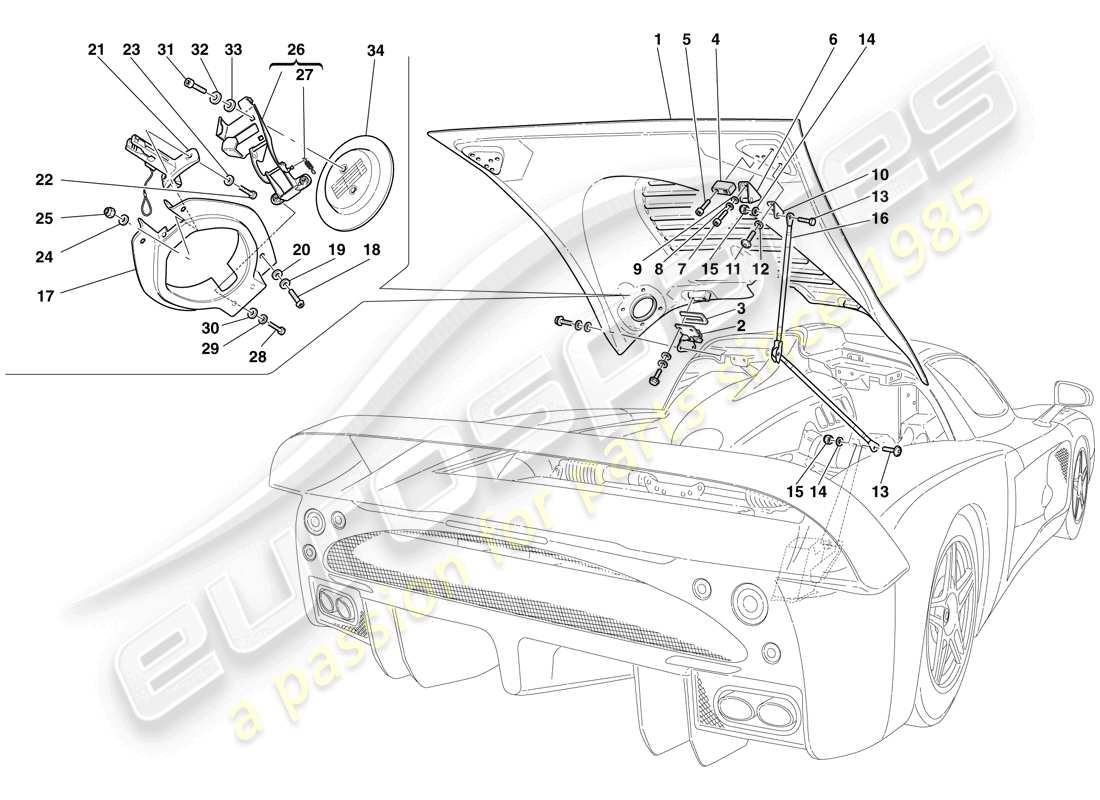 21 23 31 32 33 26 27 34

22

25

24

17

20 19 18

30

29

28

1 5 4 6 14

10

13

16

9 8 7 15 11 12

3

2

15 14

13

eurospares
a passion for parts since 1985