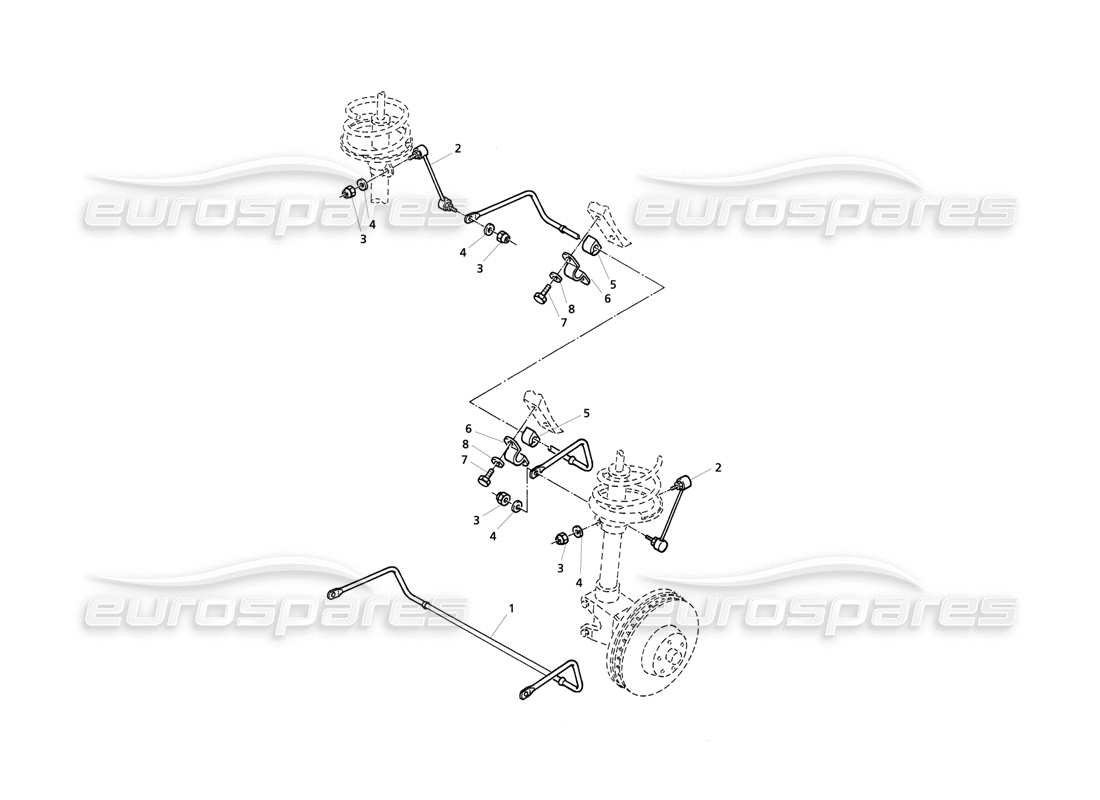 eurospares eurospares
2
4
3
4
3
5
6
8
7
5
6
8
7
2
3
4
3
4
eurospares eurospares
1