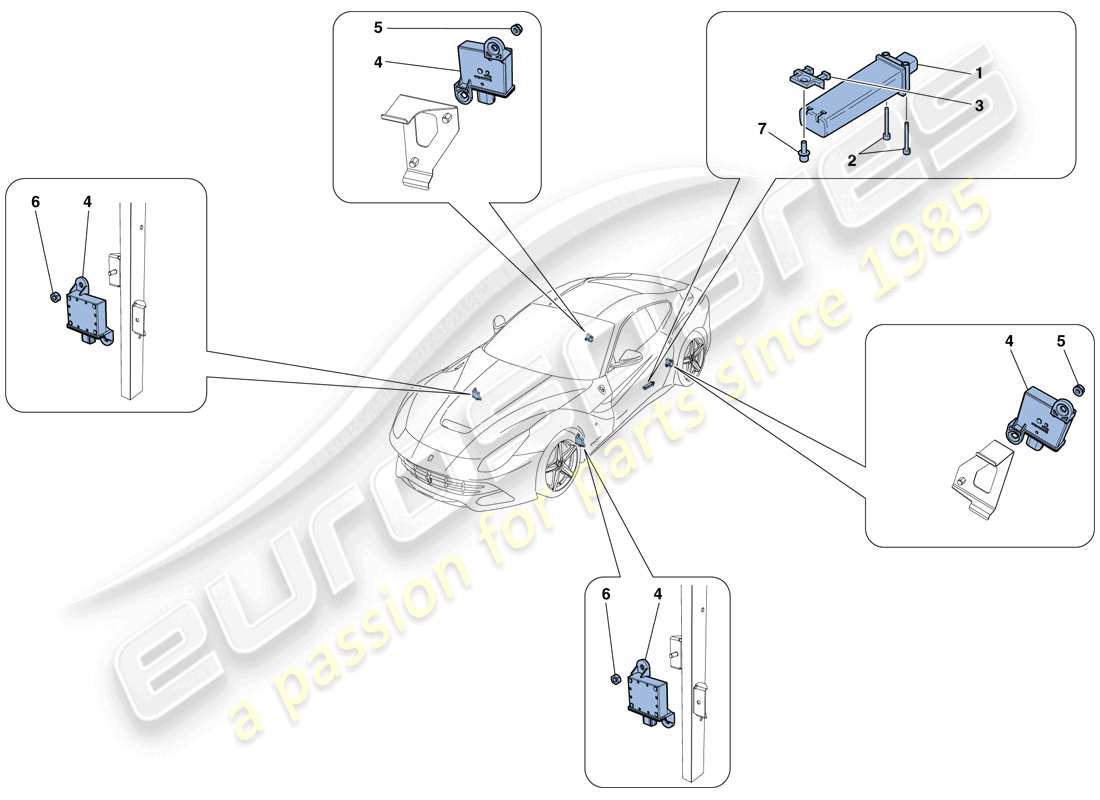 5
4
1
3
7
2
6
4
4
5
6
4
eurospares
a passion for parts since 1985