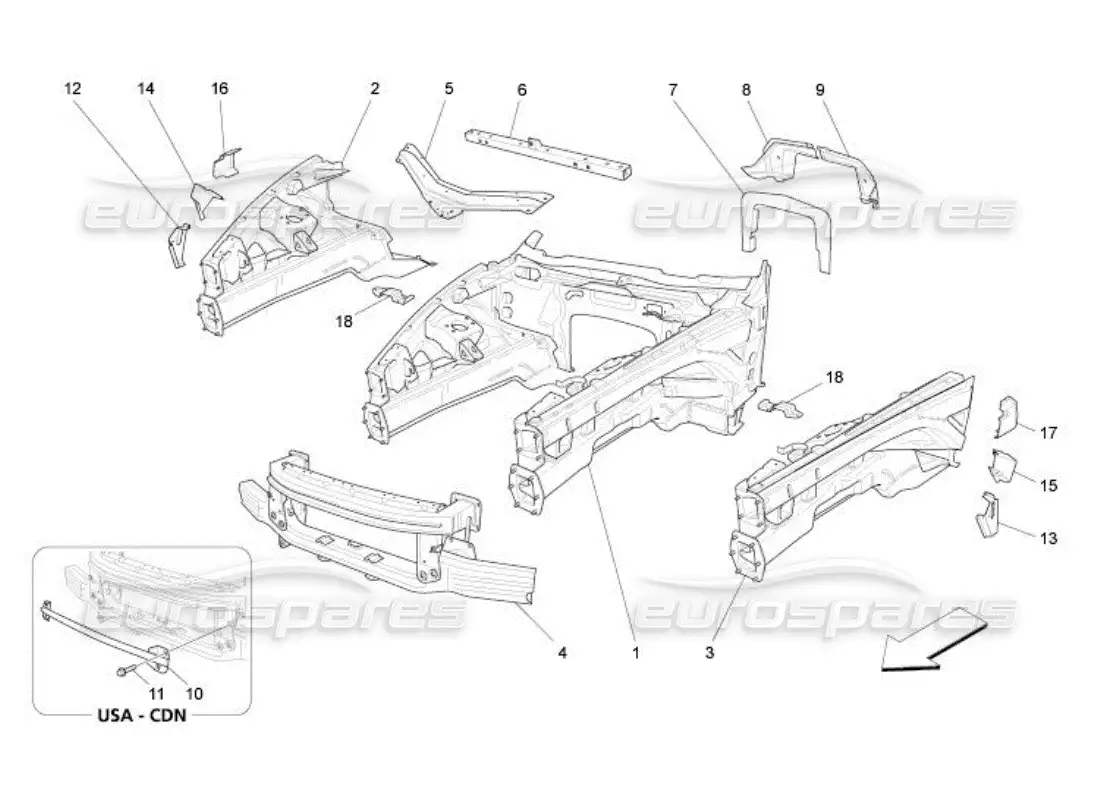 12
14
16
2
5
6
7
8
9
eurospares
eurospares
18
18
17
15
13
eurospares
eurospares
4
1
3
11
10
USA - CDN