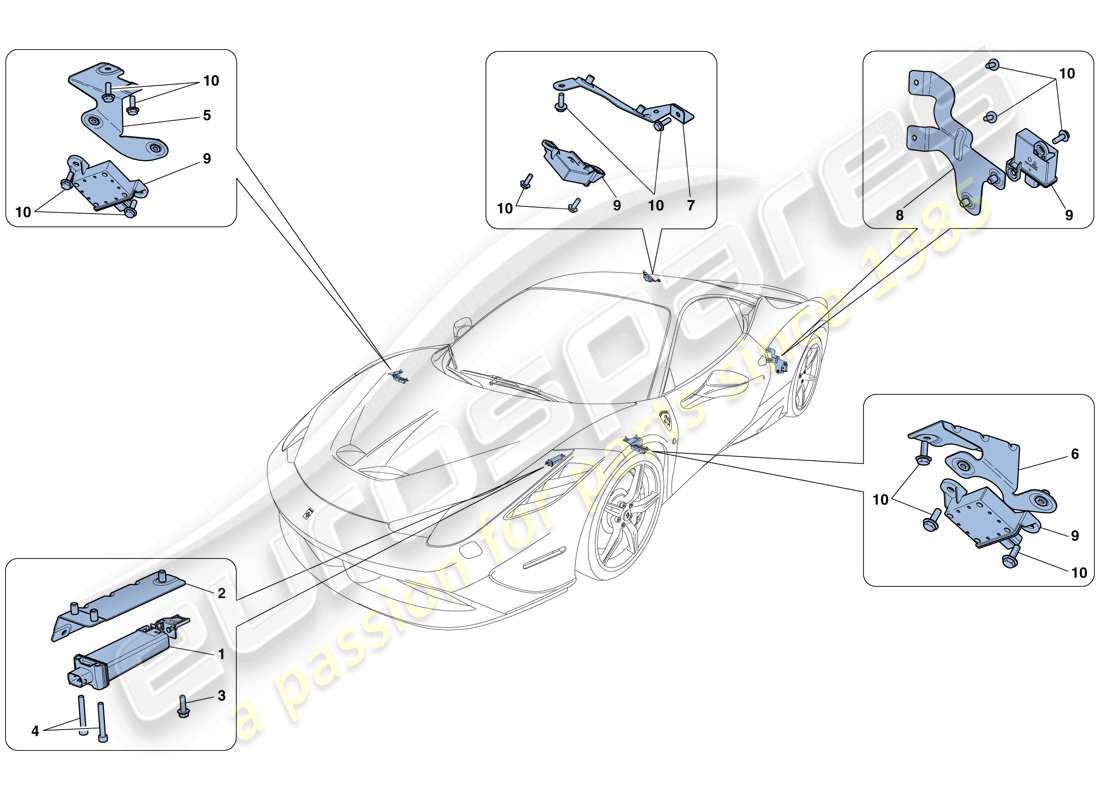 10
5
9
10

10
9
10
7

10
8
9

6
10
9
10

2
1
3
4

eurospares
a passion for parts since 1985