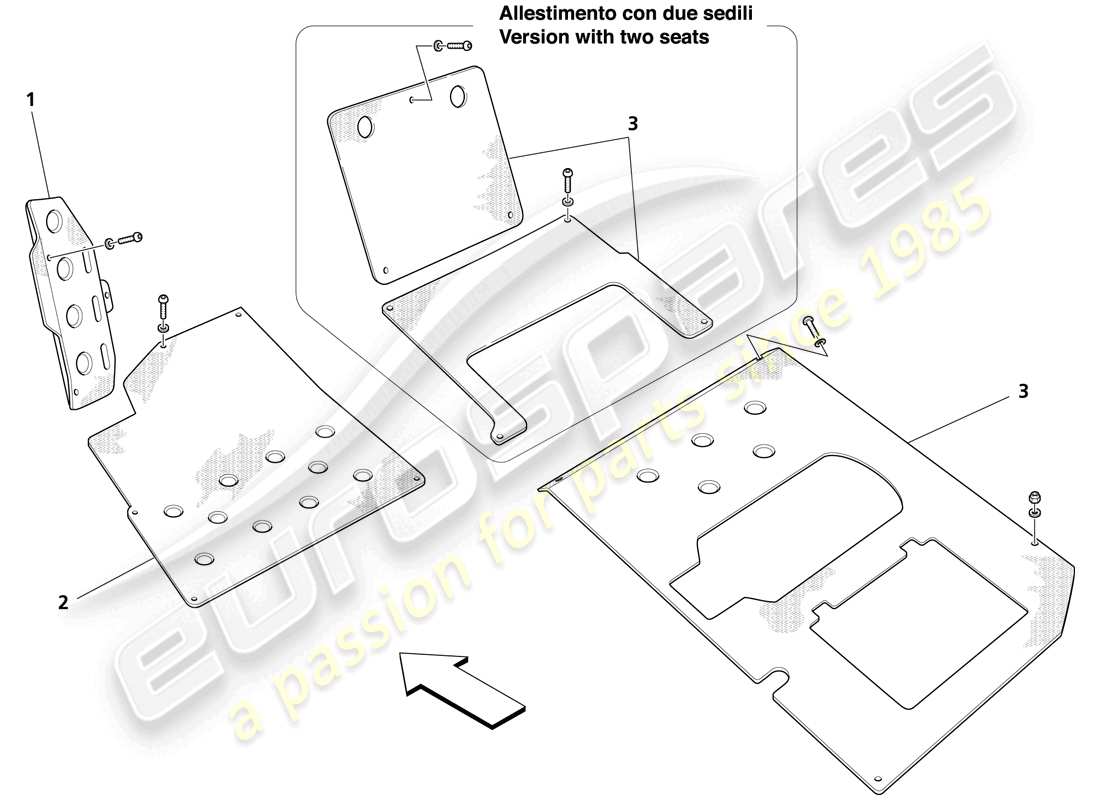 Allestimento con due sedili
Version with two seats

1

3

3

2

eurospares
a passion for parts since 1985