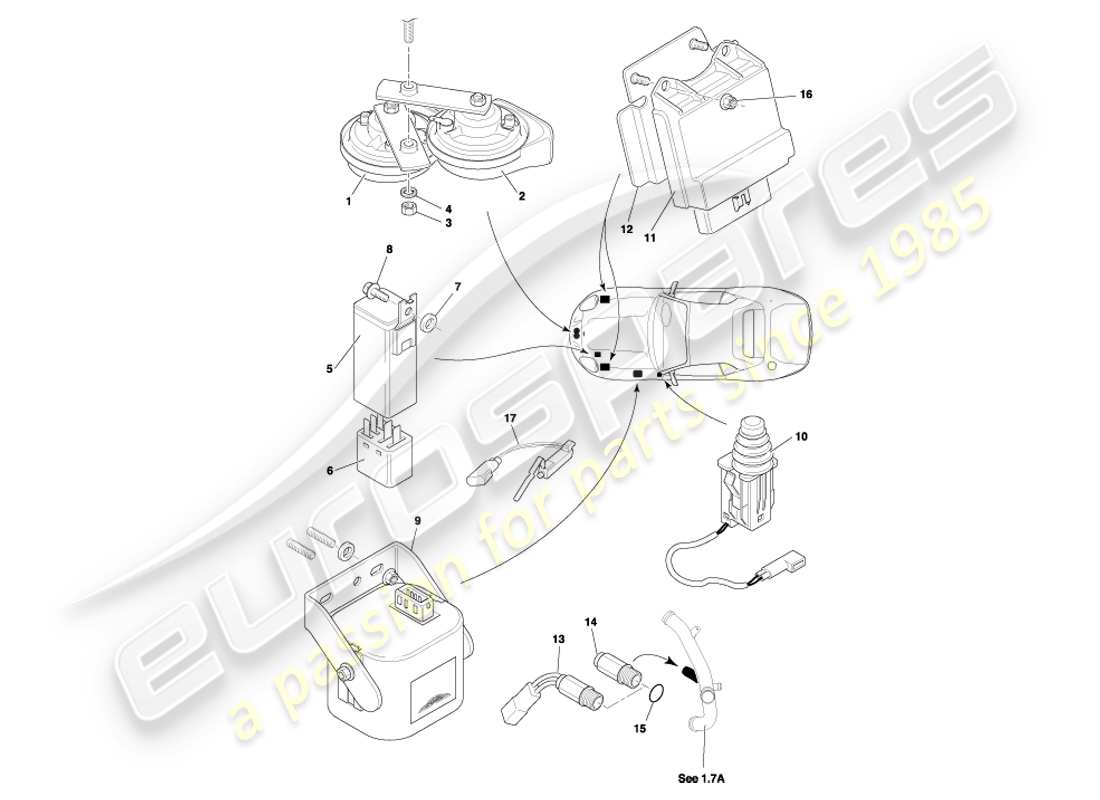 16
1
2
4
3
12
11
8
7
5
6
17
10
9
13
14
15
See 1.7A
eurospares
a passion for parts since 1985