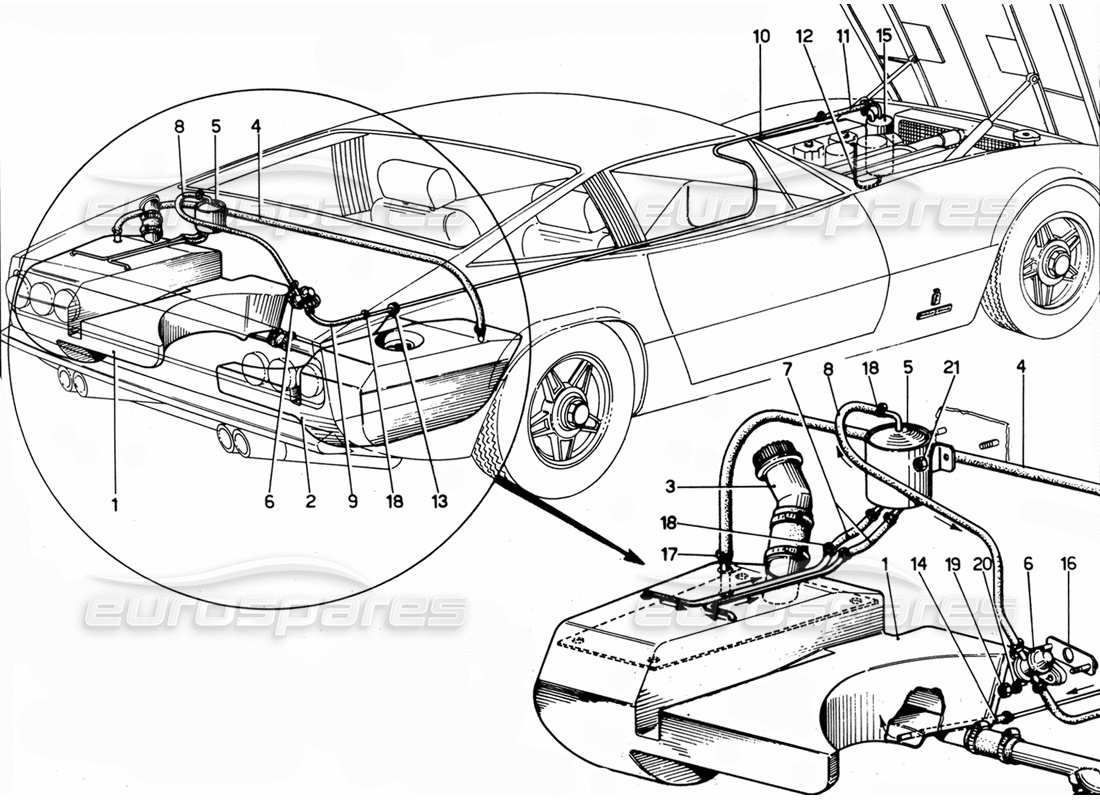 10 12 11 15

8 5 4

eurospares

eurospares

1 6 2 9 18 13

7 8 18 5 21 4

3

18

17

1 14 19 20 6 16

eurospares

eurospares