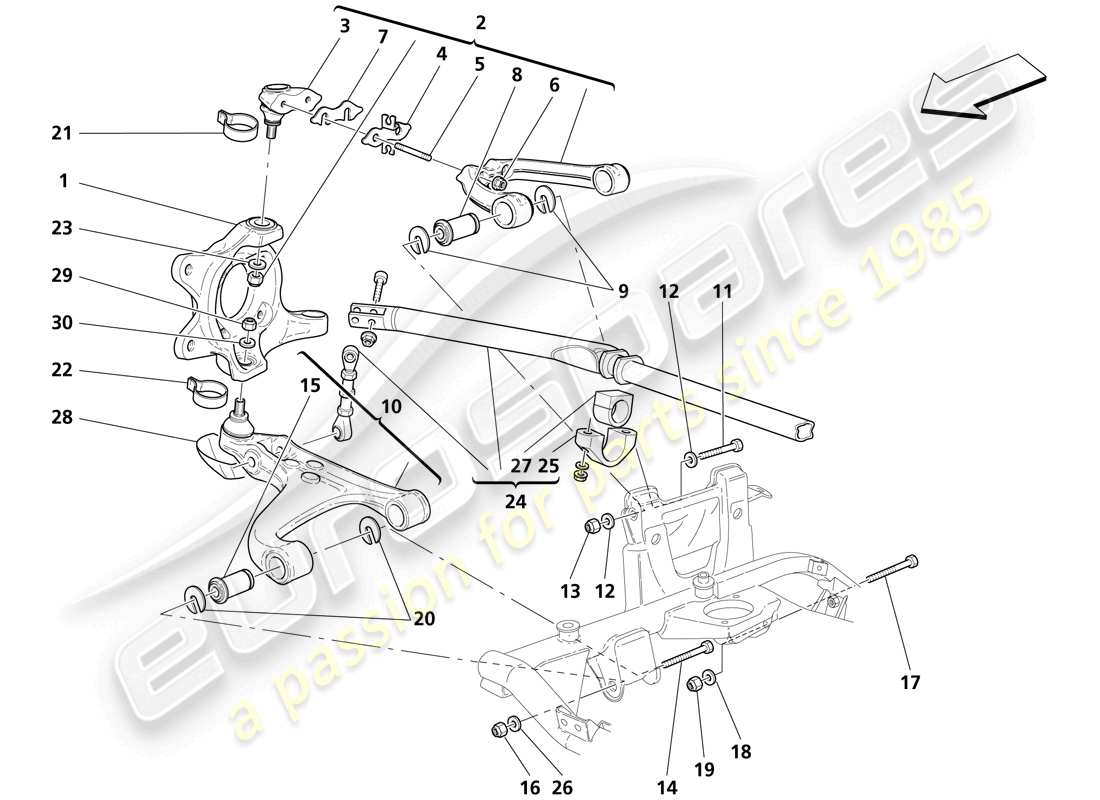 3
2
7
4
5
8
6
21
1
23
29
30
22
28
15
10
9
12
11
27 25
24
13
12
20
17
14
19
18
16
26
eurospares
a passion for parts since 1985