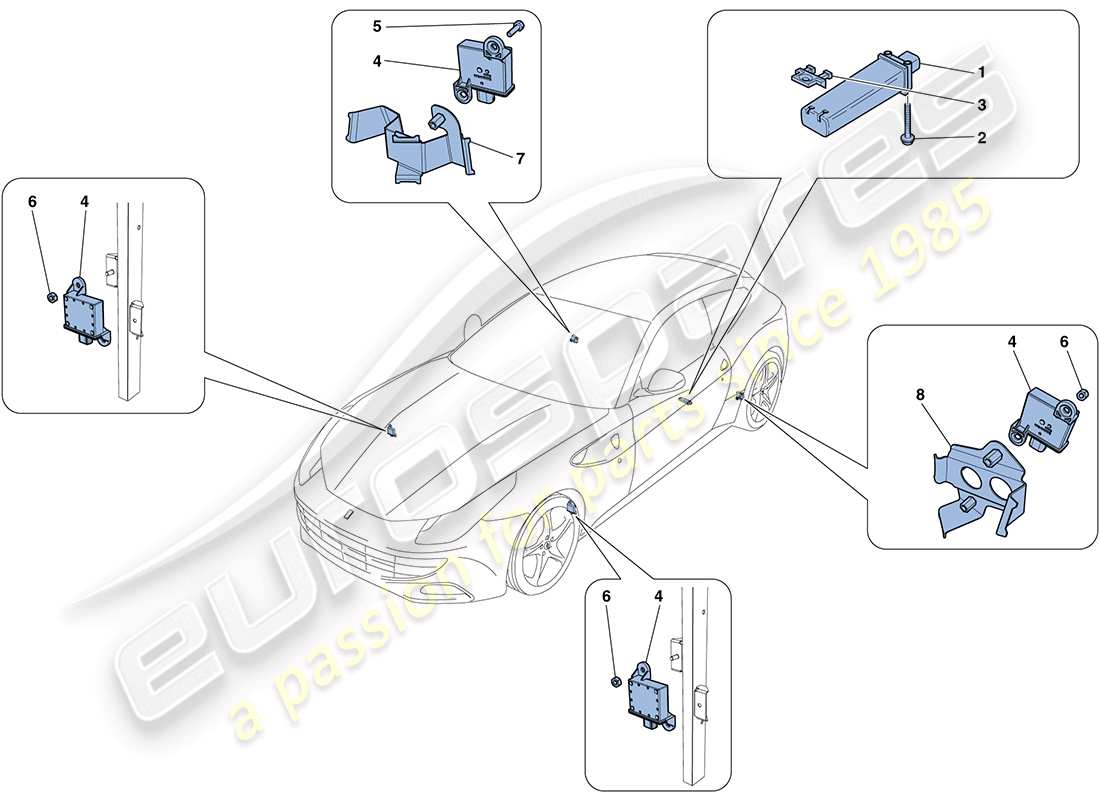 5
4
7
1
3
2
6
4
4
6
8
6
4
eurospares
a passion for parts since 1985