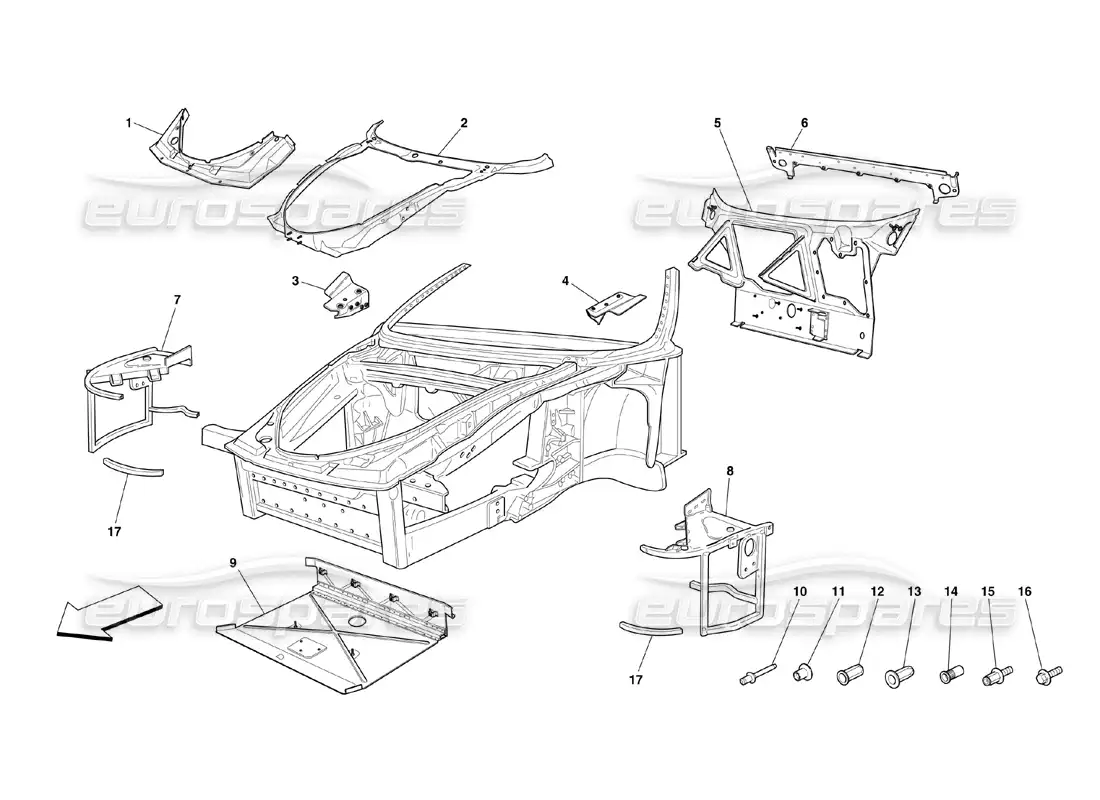 1
2
5
6
eurospares
eurospares
3
4
7
17
8
9
eurospares
eurospares
10
11
12
13
14
15
16
17