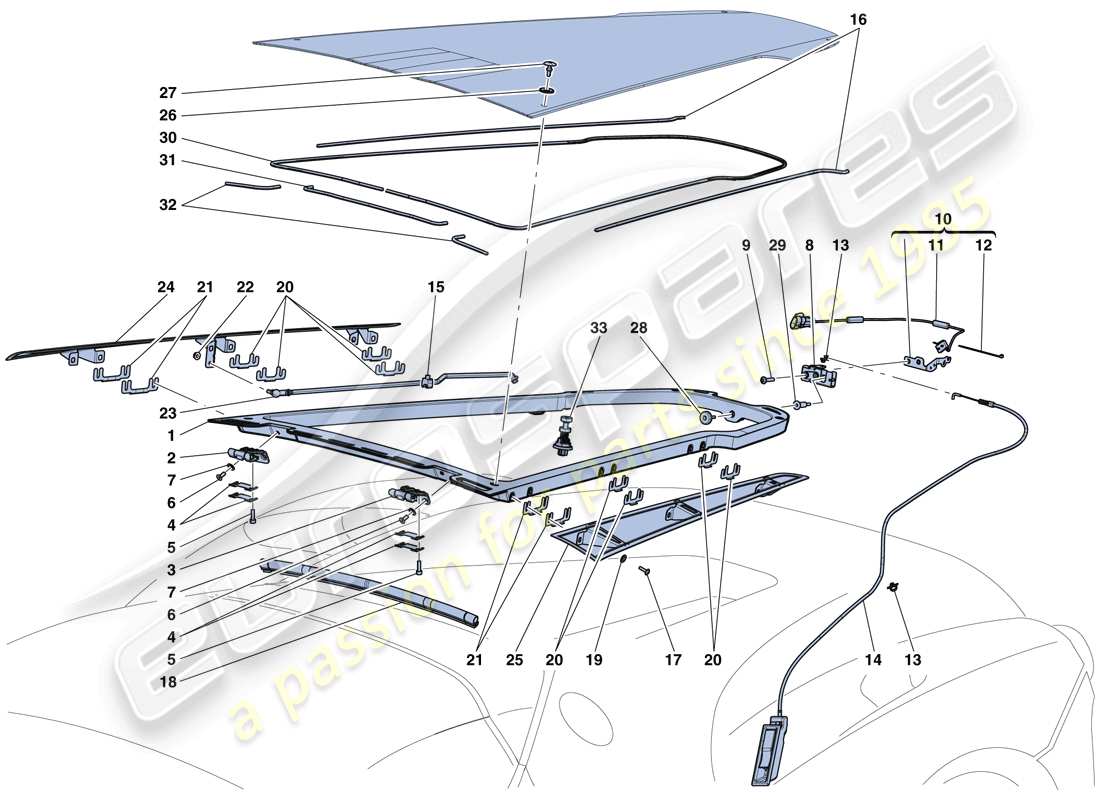 16
27
26
30
31
32
10
9
29
8
13
11
12
24
21
22
20
15
33
28
23
1
2
7
6
4
5
3
7
6
4
5
18
21
25
20
19
17
20
14
13
eurospares
a passion for parts since 1985