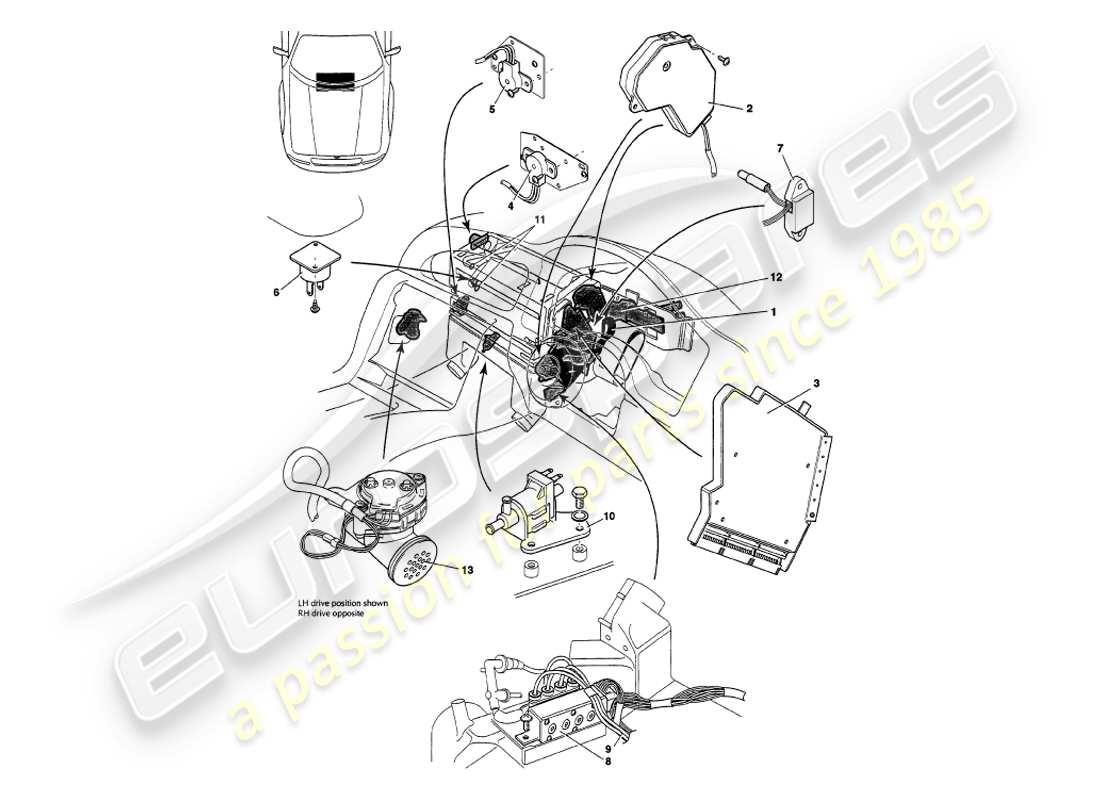 5
2
7
4
11
6
12
1
3
10
13
LH drive position shown
RH drive opposite
9
8
eurospares
a passion for parts since 1985