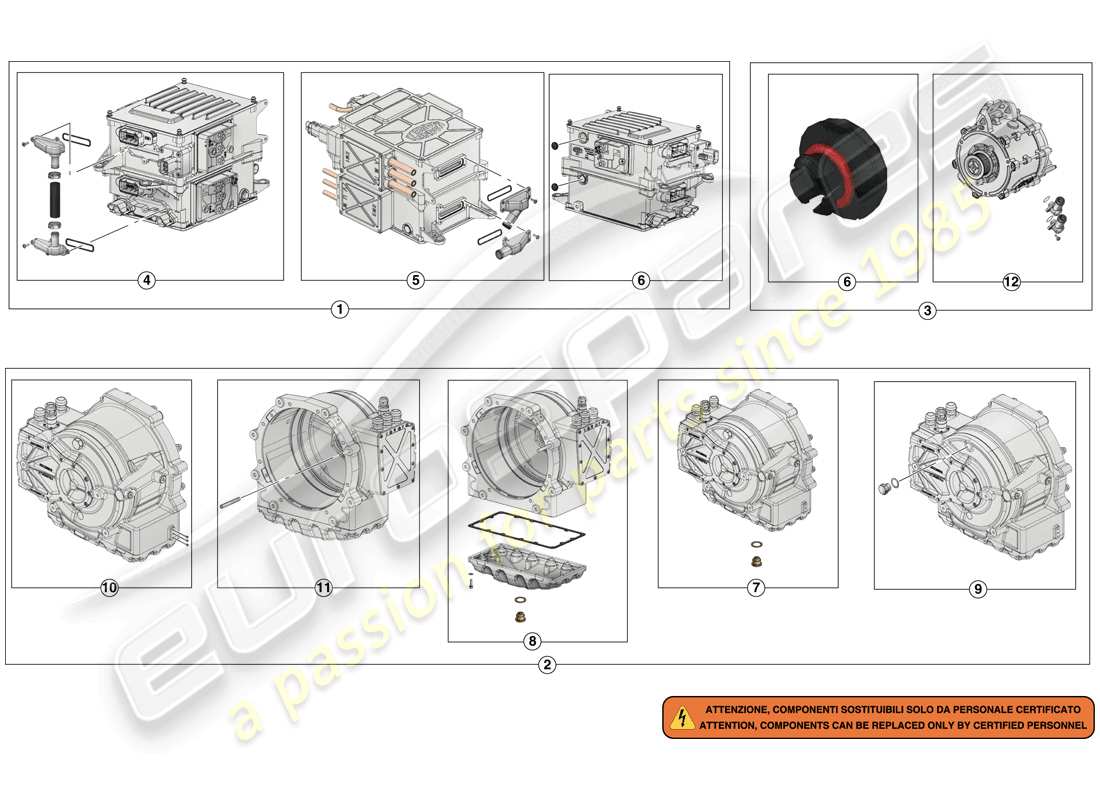 4
5
6
1
6
12
3
10
11
8
7
9
2

eurospares
a passion for parts since 1985

ATTENZIONE, COMPONENTI SOSTITUIBILI SOLO DA PERSONALE CERTIFICATO
ATTENTION, COMPONENTS CAN BE REPLACED ONLY BY CERTIFIED PERSONNEL