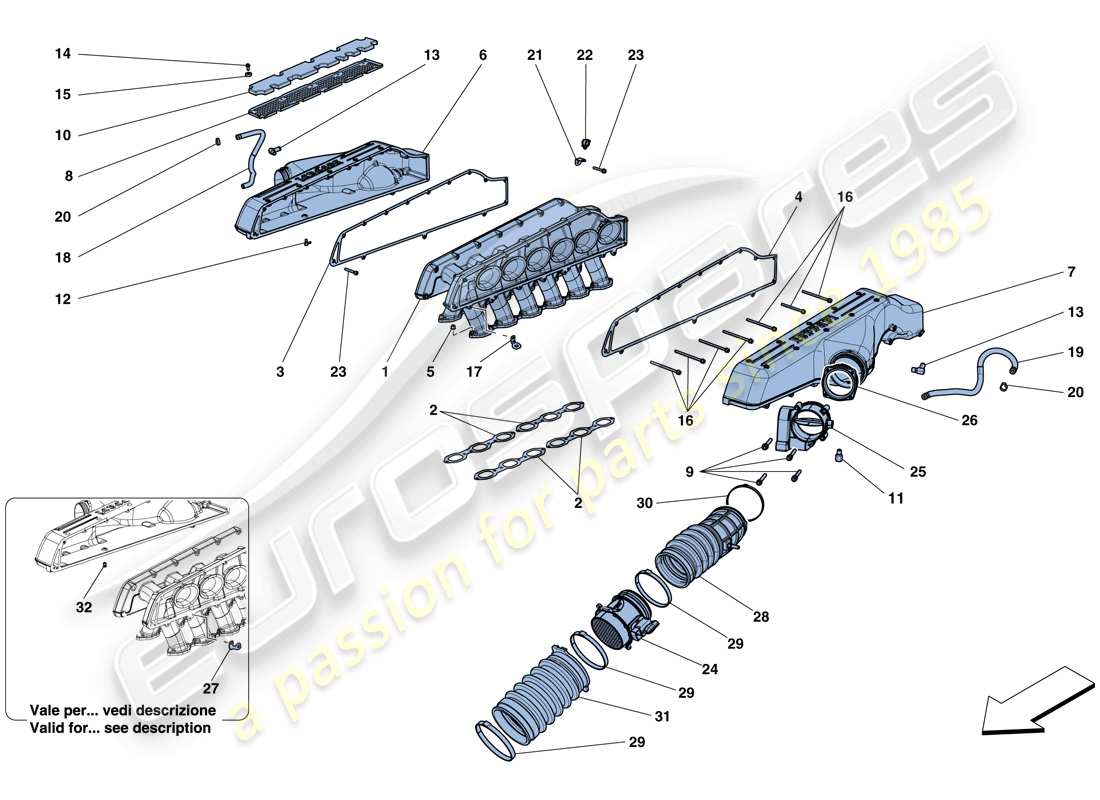 14
15
10
8
20
18
12
13
6
21
22
23
3
23
1
5
17
4
16
7
13
19
20
26
16
2
2
9
25
11
30
28
29
24
29
31
29
32
27
Vale per... vedi descrizione
Valid for... see description
eurospares
a passion for parts since 1985