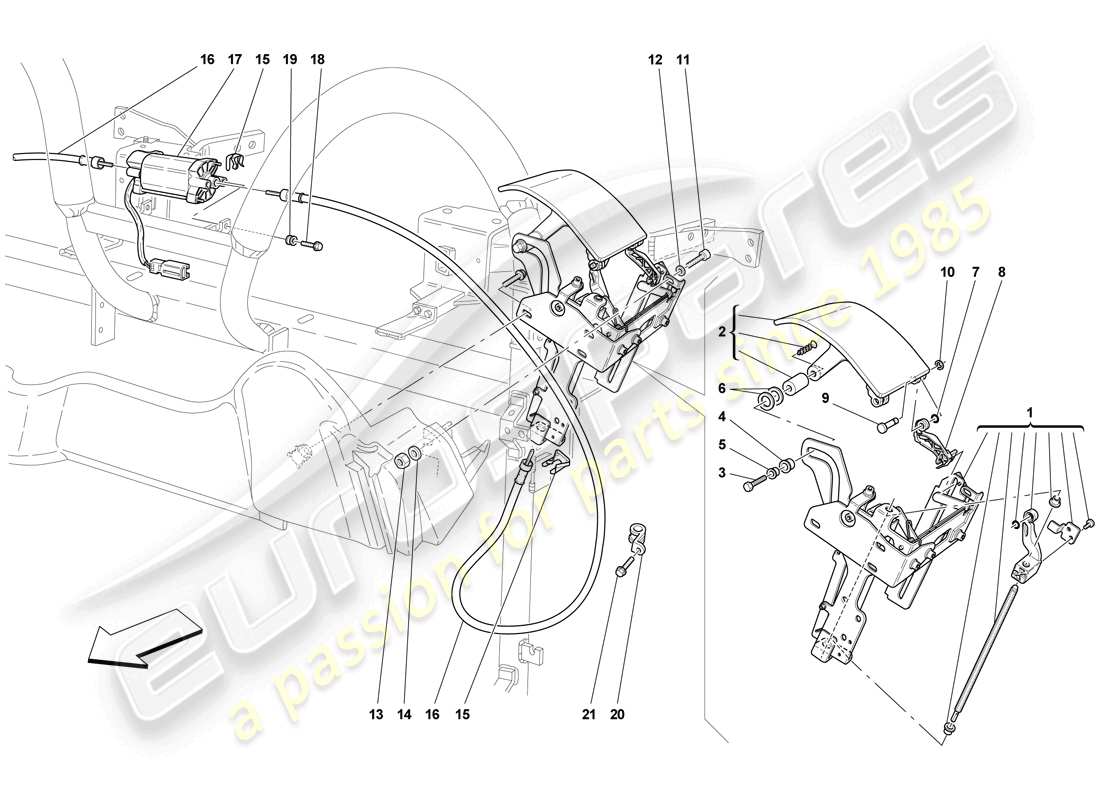 16 17 15 19 18

12 11

10 7 8

2

6

9

4

5

3

1

13 14 16 15

21 20

eurospares
a passion for parts since 1985