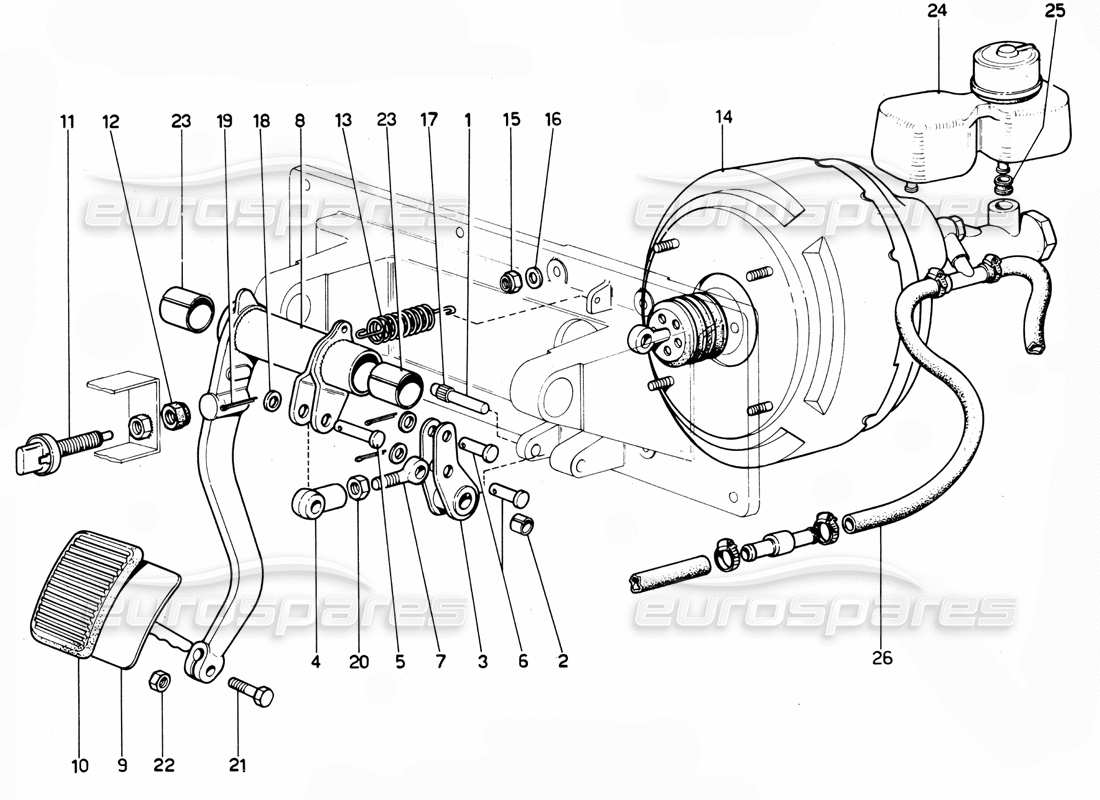 24
25
11
12
23
19
18
8
13
23
17
1
15
16
14
eurospares
eurospares
eurospares
eurospares
4
20
5
7
3
6
2
26
10
9
22
21