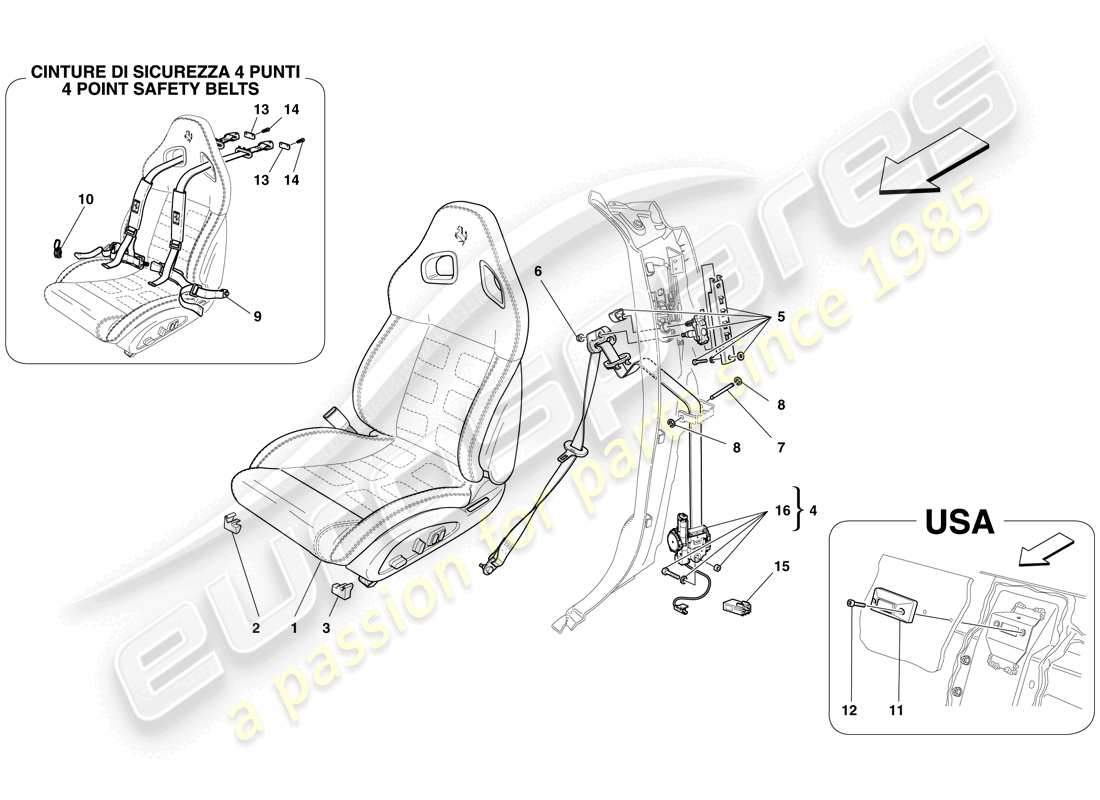 CINTURE DI SICUREZZA 4 PUNTI
4 POINT SAFETY BELTS

13 14
13 14
10
9

6
5
8
7
8
16 4
15
2 1 3

USA
12 11

eurospares
a passion for parts since 1985