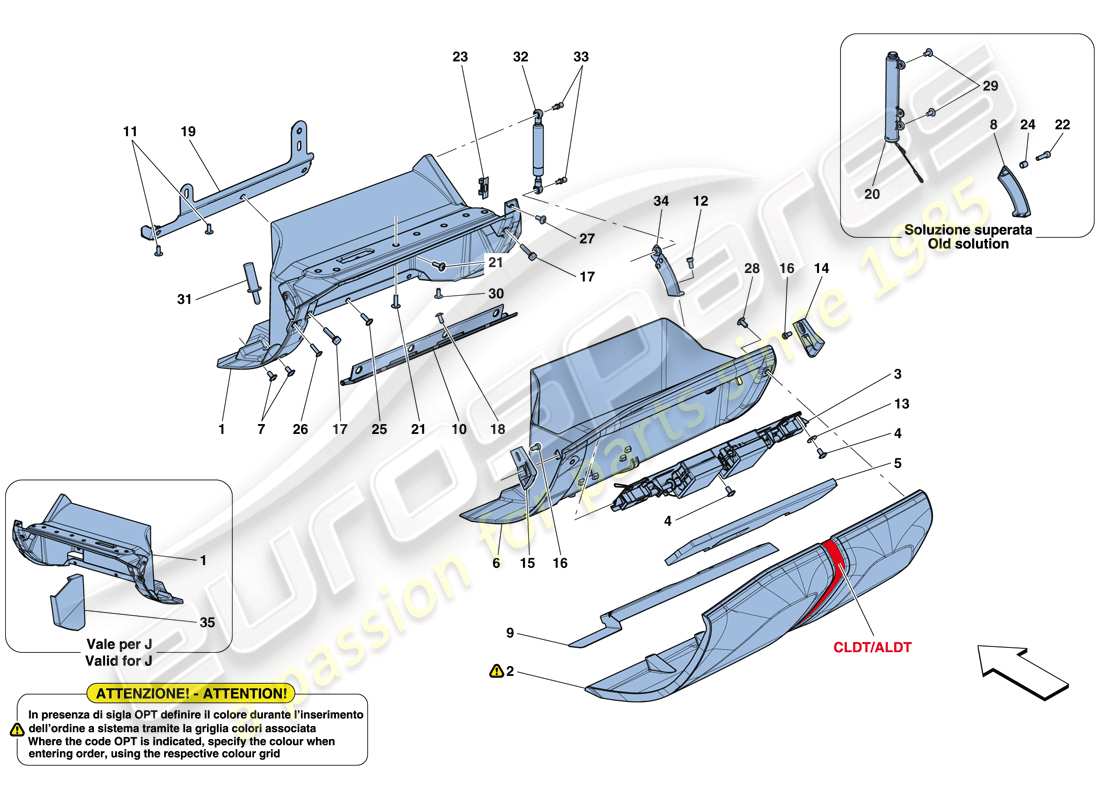 23
32
33
11
19
27
21
17
34
12
31
30
28
16
14
1
7
26
17
25
21
10
18
3
13
4
5
4
6
15
16
9
2
CLDT/ALDT
29
8
24
22
20
Soluzione superata
Old solution
1
35
Vale per J
Valid for J
ATTENZIONE! - ATTENTION!
In presenza di sigla OPT definire il colore durante l'inserimento dell'ordine a sistema tramite la griglia colori associata
Where the code OPT is indicated, specify the colour when entering order, using the respective colour grid
eurospares
a passion for parts since 1985