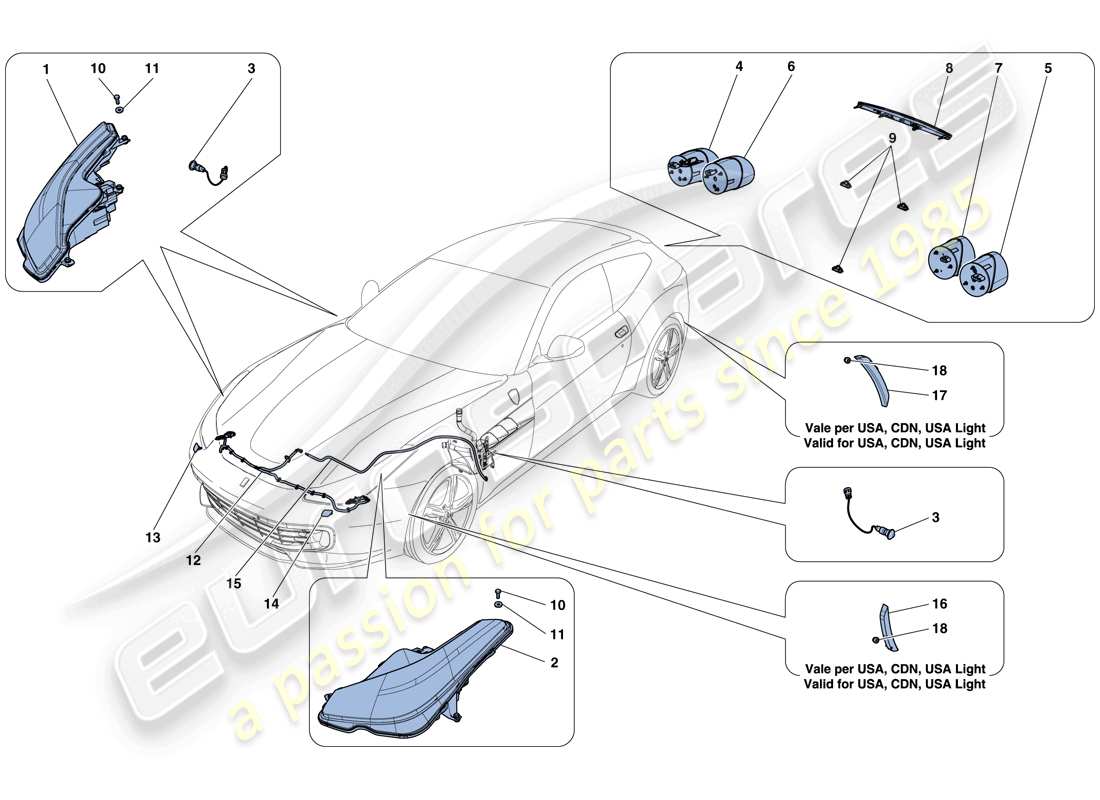 1
10
11
3
4
6
8
7
5
9
18
17
Vale per USA, CDN, USA Light
Valid for USA, CDN, USA Light
3
16
18
Vale per USA, CDN, USA Light
Valid for USA, CDN, USA Light
13
12
15
14
10
11
2
eurospares
a passion for parts since 1985