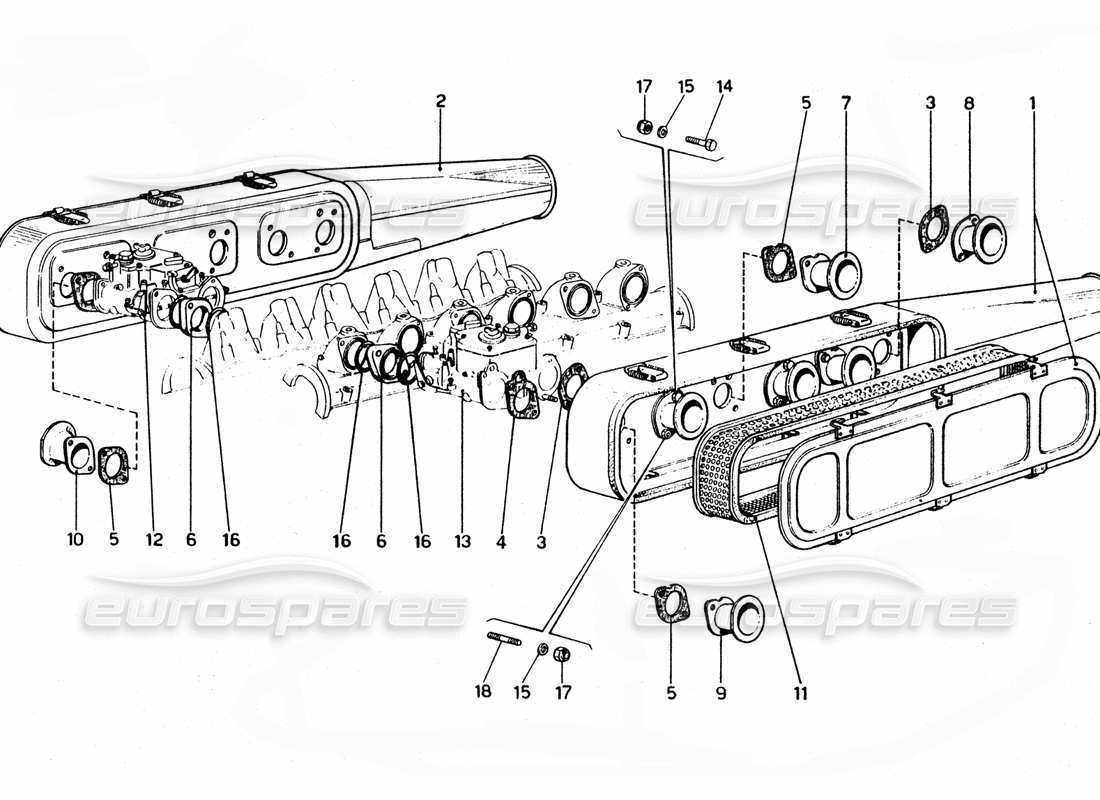 2

17 15 14

5 7 3 8 1

eurospares

eurospares

10 5 12 6 16 16 6 16 13 4 3

eurospares

eurospares

18 15 17

5 9 11