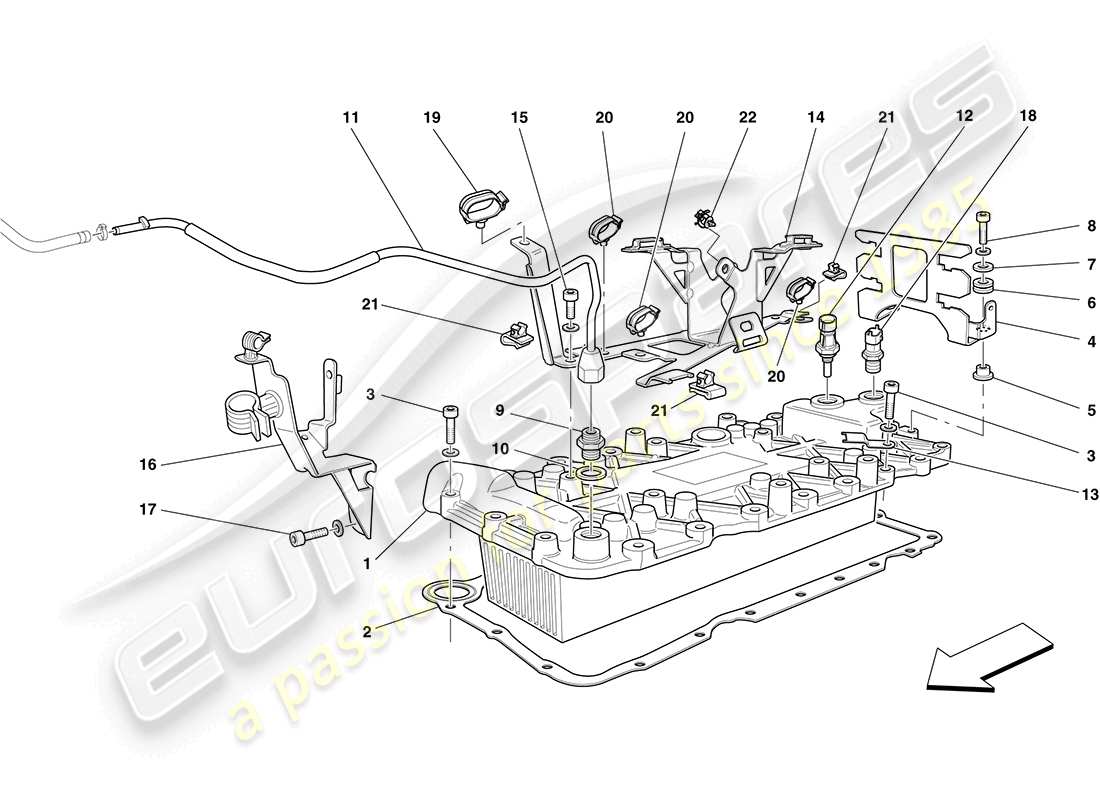 11
19
15
20
20
22
14
21
12
18
8
7
6
4
5
3
13
21
20
21
3
9
10
16
17
1
2
eurospares
a passion for parts since 1985