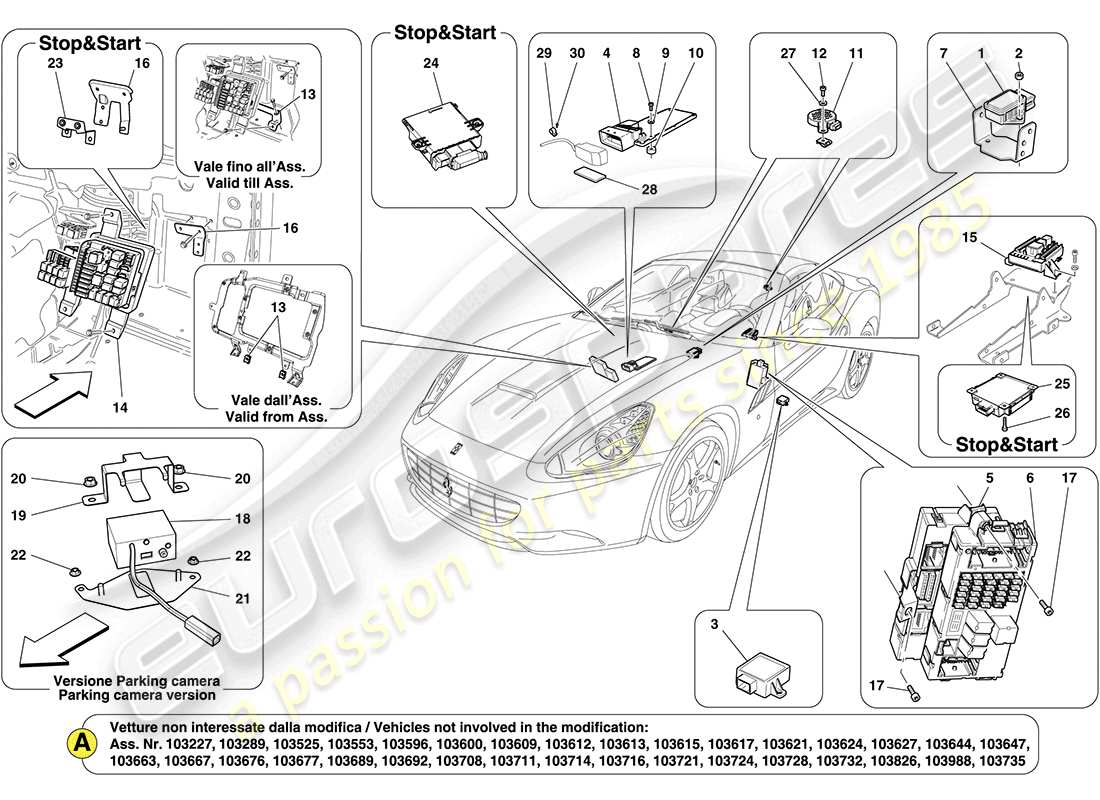 Stop&Start

23 16

13

Vale fino all'Ass.
Valid till Ass.

16

13

Vale dall'Ass.
Valid from Ass.

14

Stop&Start

24

29 30 4 8 9 10

28

27 12 11

7 1 2

15

25

26

Stop&Start

20 20

19

18

22 22

21

Versione Parking camera
Parking camera version

3

5 6 17

17

eurospares
a passion for parts since 1985

A Vetture non interessate dalla modifica / Vehicles not involved in the modification:
Ass. Nr. 103227, 103289, 103525, 103553, 103596, 103600, 103609, 103612, 103613, 103615, 103617, 103621, 103624, 103627, 103644, 103647, 103663, 103667, 103676, 103677, 103689, 103692, 103708, 103711, 103714, 103716, 103721, 103724, 103728, 103732, 103826, 103988, 103735