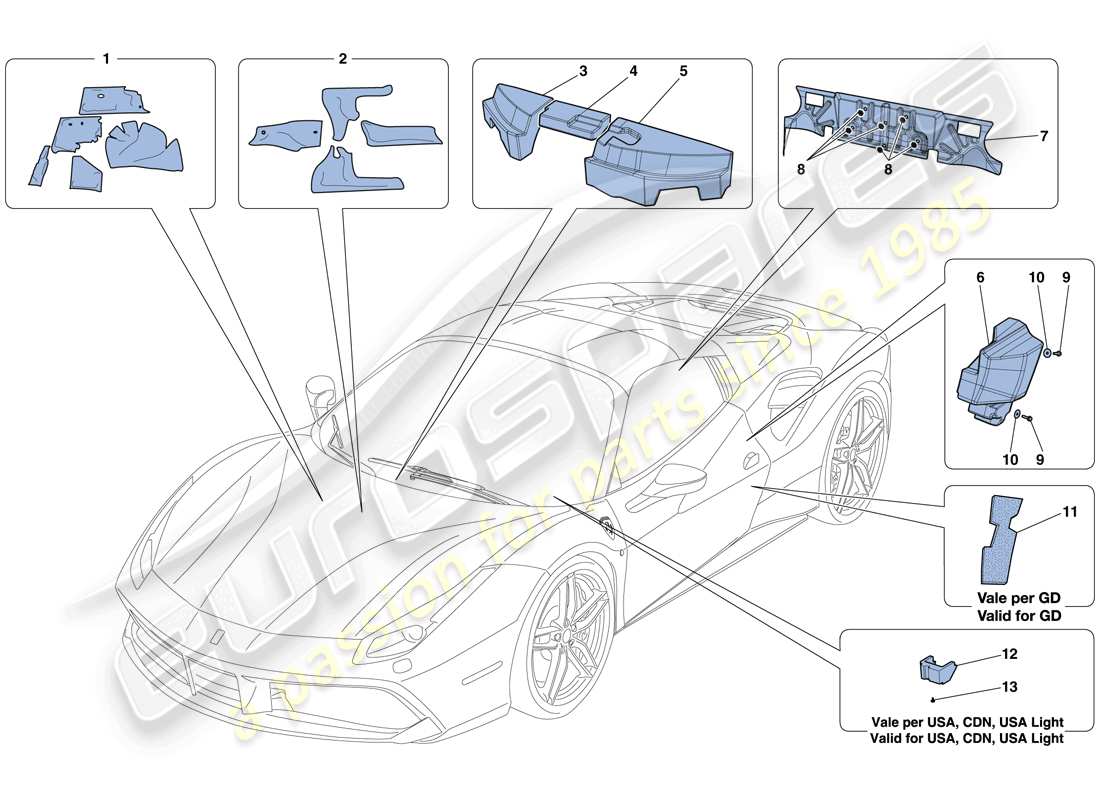 1
2
3
4
5
7
8
8
6
10
9
10
9
11
Vale per GD
Valid for GD
12
13
Vale per USA, CDN, USA Light
Valid for USA, CDN, USA Light
eurospares
a passion for parts since 1985